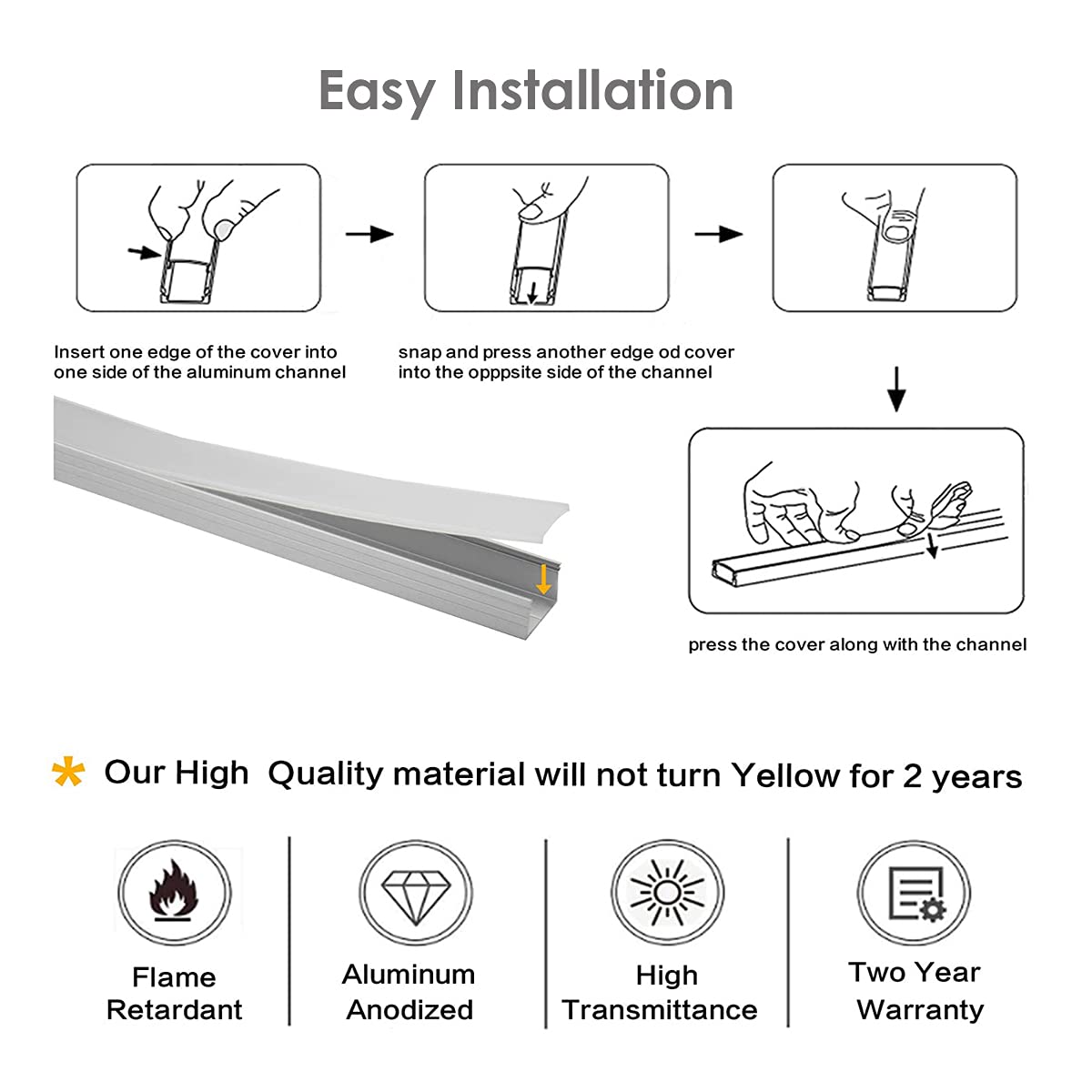 Easy Installation

Insert one edge of the cover into one side of the aluminum channel

snap and press another edge od cover into the opppsite side of the channel

press the cover along with the channel

* Our High Quality material will not turn Yellow for 2 years

Flame Retardant

Aluminum Anodized

High Transmittance

Two Year Warranty