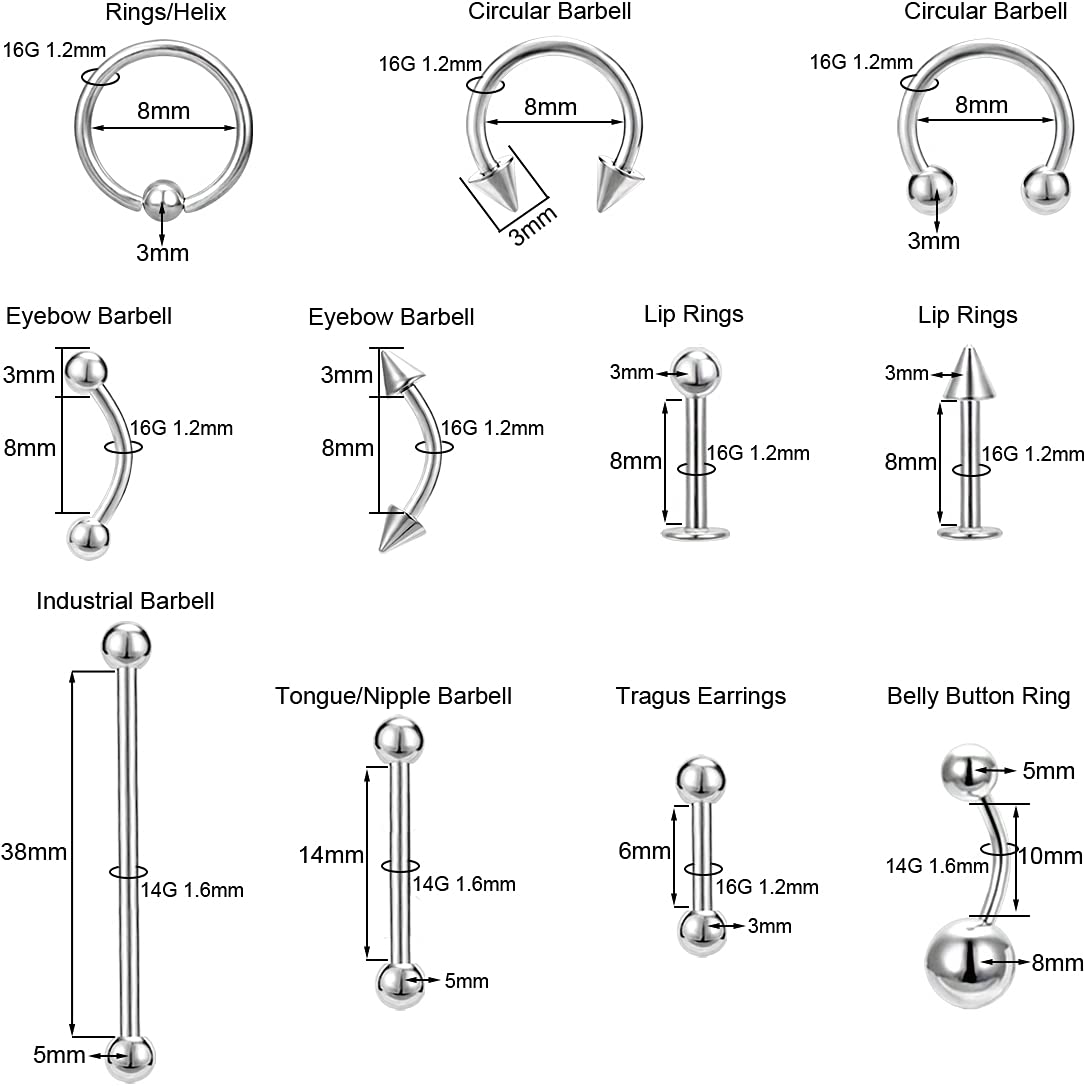 Rings/Helix
16G 1.2mm
8mm
3mm

Circular Barbell
16G 1.2mm
8mm
3mm

Circular Barbell
16G 1.2mm
8mm
3mm

Eyebow Barbell
3mm
8mm
16G 1.2mm

Eyebow Barbell
3mm
8mm
16G 1.2mm

Lip Rings
3mm
8mm
16G 1.2mm

Lip Rings
3mm
8mm
16G 1.2mm

Industrial Barbell
38mm
14G 1.6mm
5mm

Tongue/Nipple Barbell
14mm
14G 1.6mm
5mm

Tragus Earrings
6mm
16G 1.2mm
3mm

Belly Button Ring
5mm
14G 1.6mm
10mm
8mm