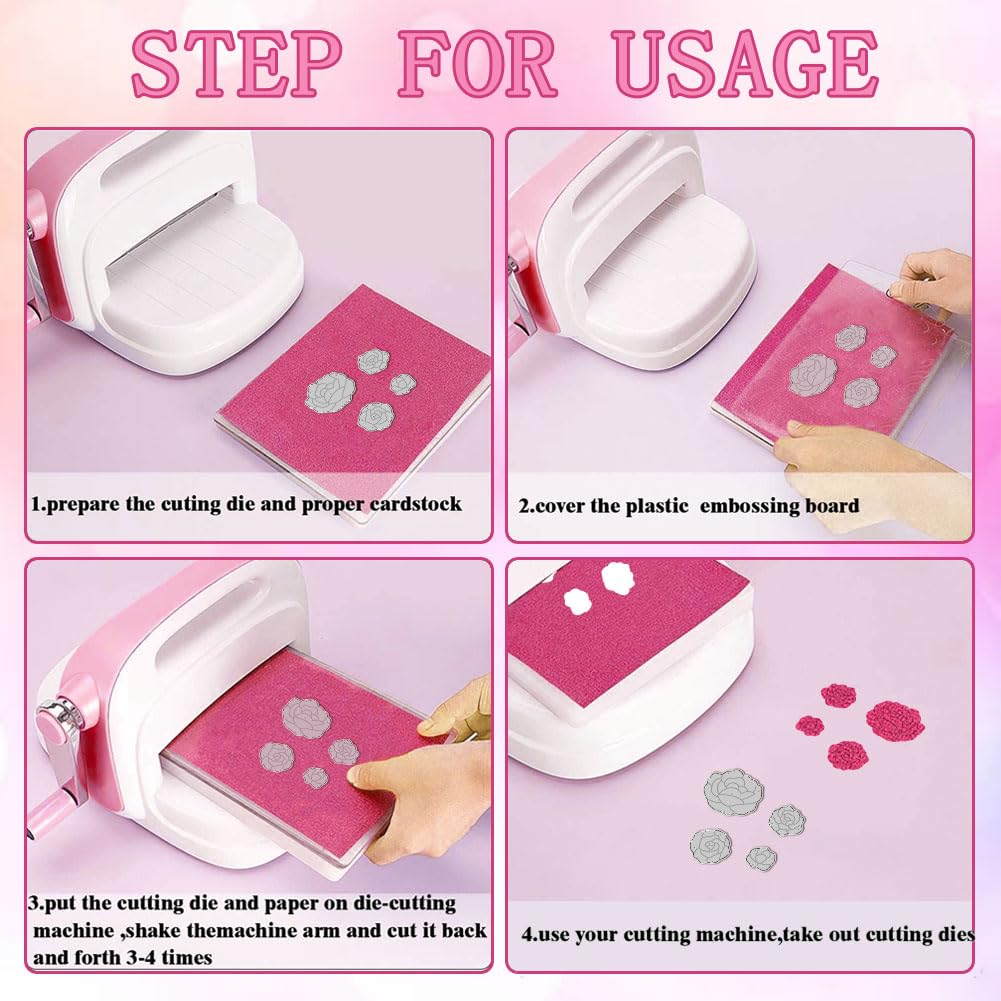 STEP FOR USAGE

1.prepare the cuting die and proper cardstock

2.cover the plastic embossing board

3.put the cutting die and paper on die-cutting machine ,shake themachine arm and cut it back and forth 3-4 times

4.use your cutting machine,take out cutting dies