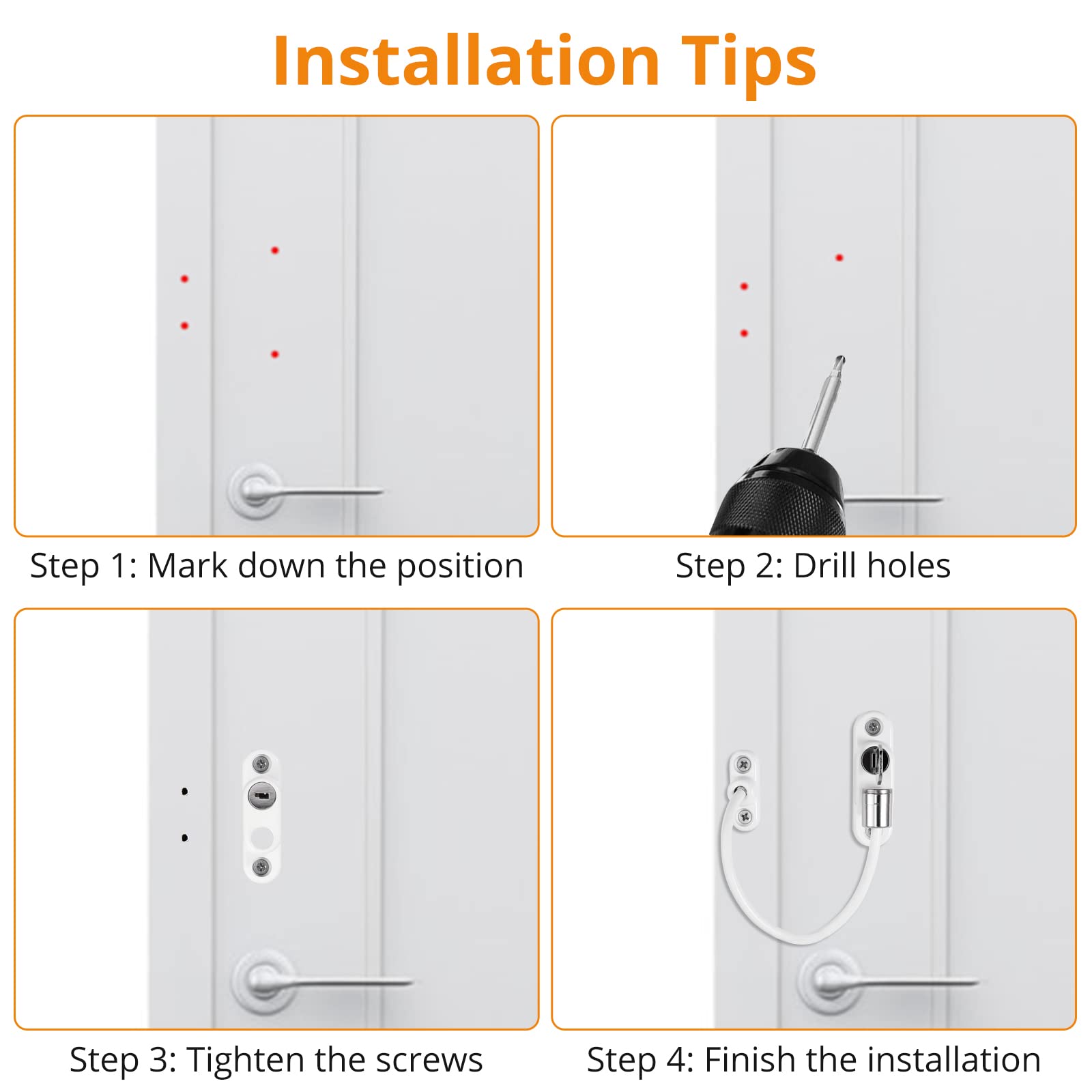 Installation Tips

Step 1: Mark down the position

Step 2: Drill holes

Step 3: Tighten the screws

Step 4: Finish the installation