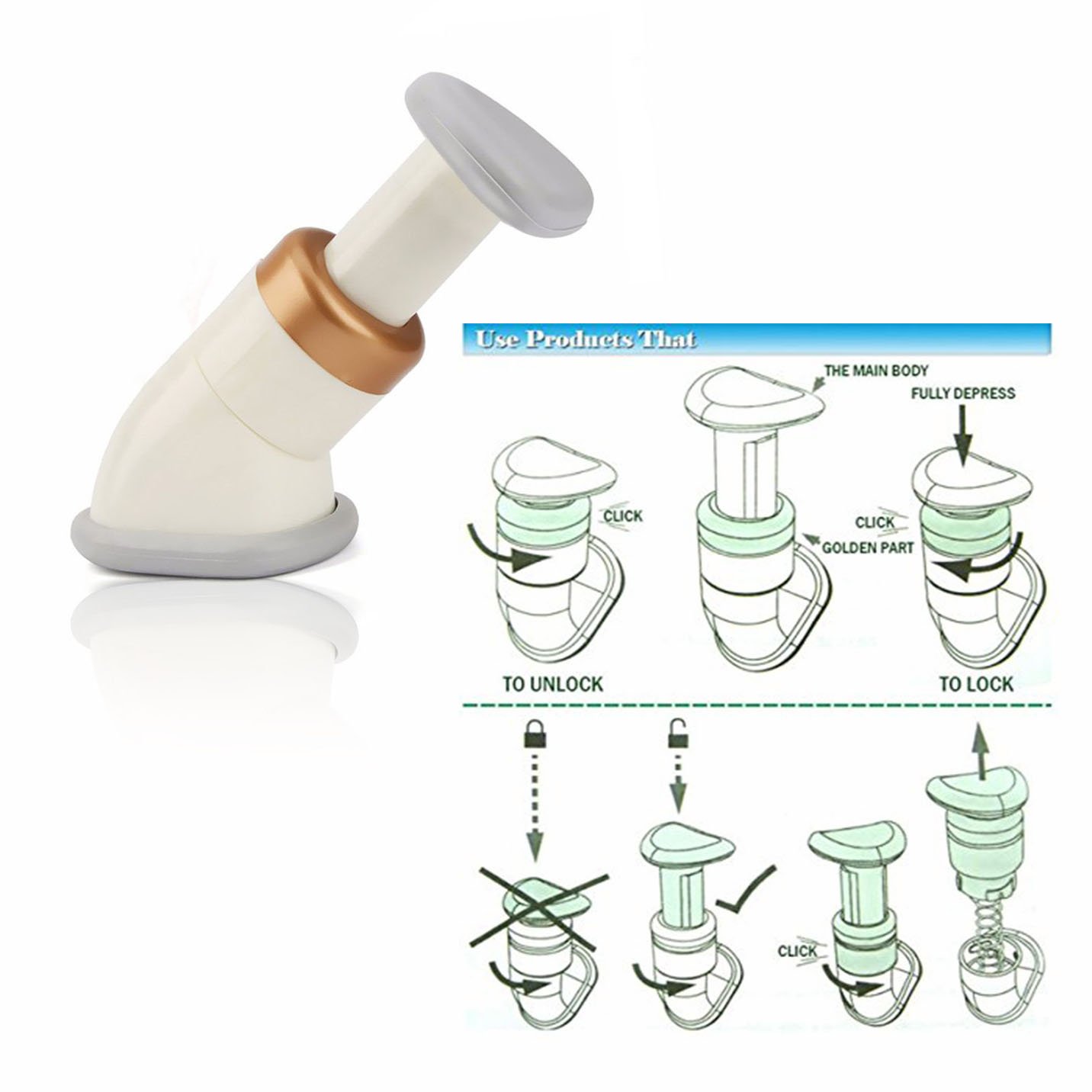 Use Products That

THE MAIN BODY

FULLY DEPRESS

CLICK

CLICK

GOLDEN PART

TO UNLOCK

TO LOCK

CLICK