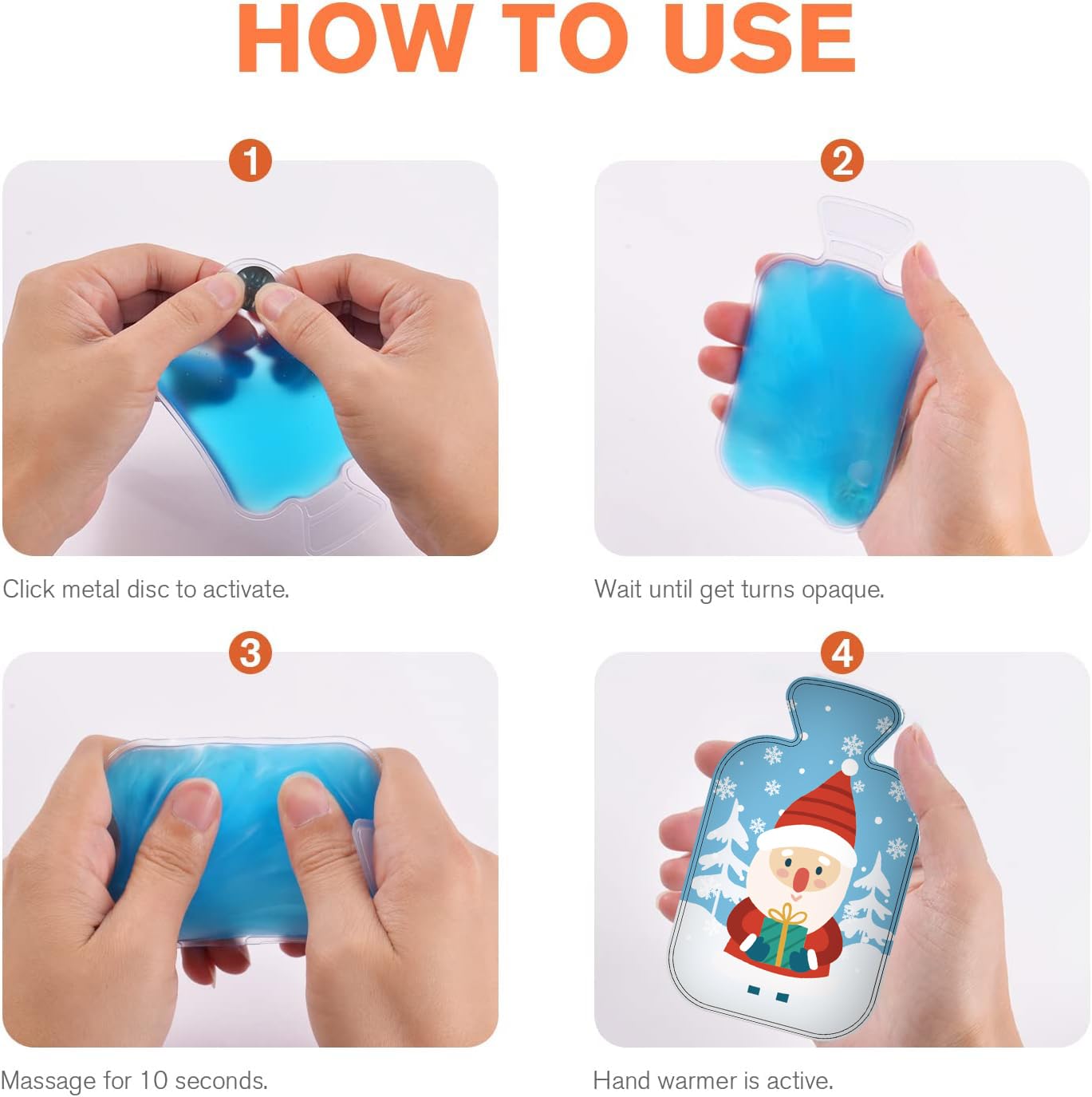 HOW TO USE

1

Click metal disc to activate.

2

Wait until get turns opaque.

3

Massage for 10 seconds.

4

Hand warmer is active.