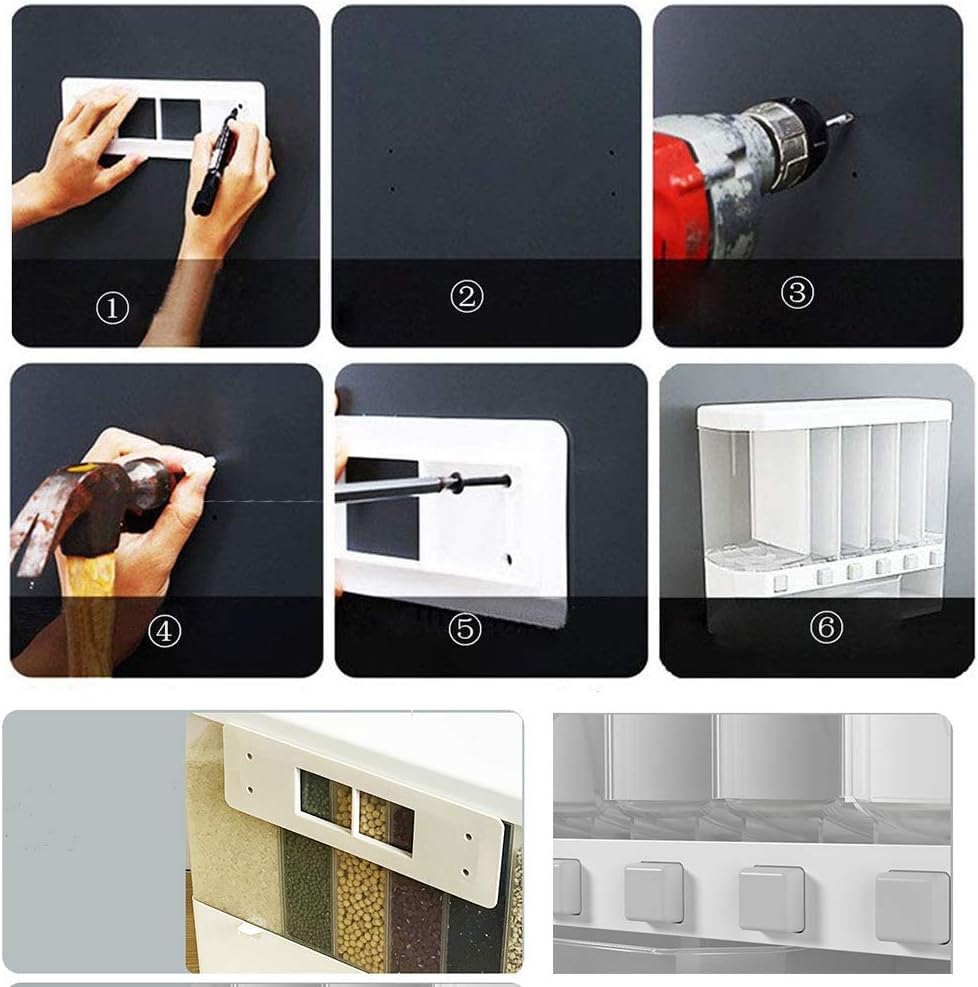 ①
②
③
④
⑤
⑥