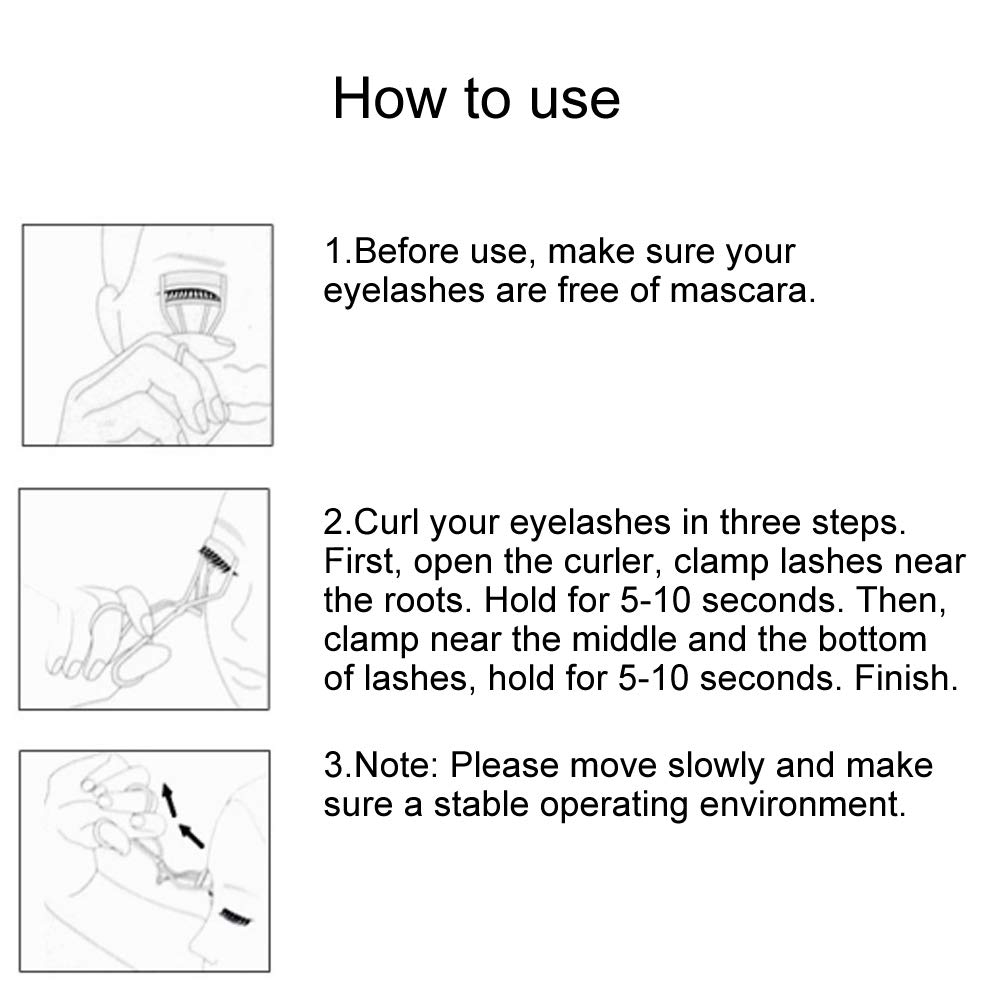 How to use

1.Before use, make sure your eyelashes are free of mascara.

2.Curl your eyelashes in three steps. First, open the curler, clamp lashes near the roots. Hold for 5-10 seconds. Then, clamp near the middle and the bottom of lashes, hold for 5-10 seconds. Finish.

3.Note: Please move slowly and make sure a stable operating environment.