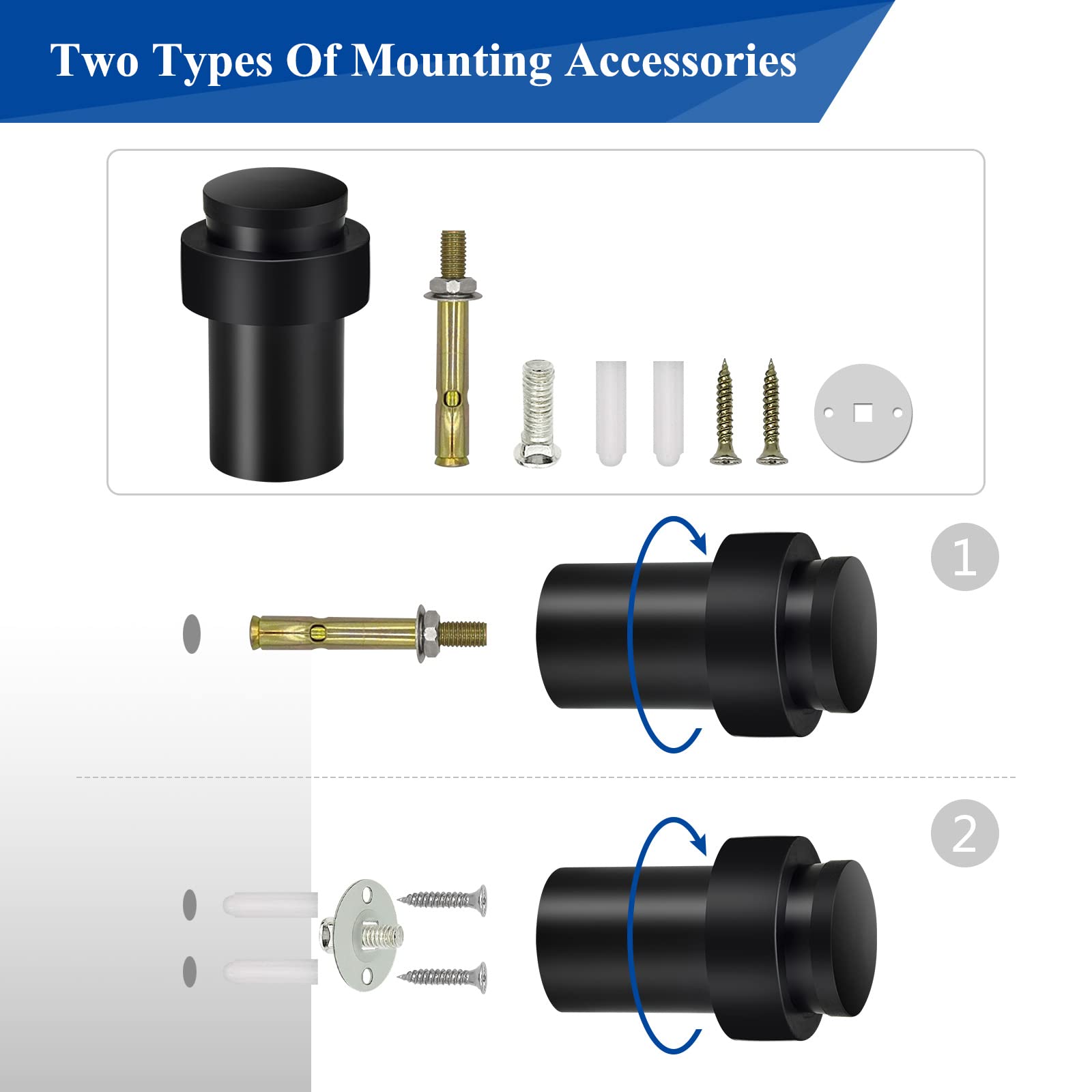 Two Types Of Mounting Accessories

1

2