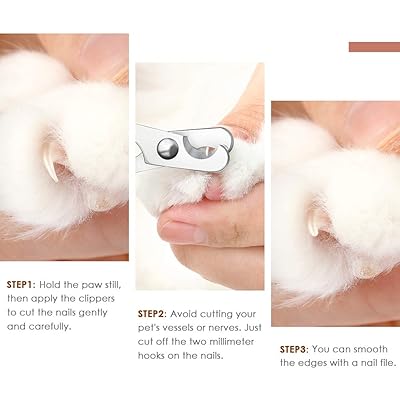 STEP1: Hold the paw still, then apply the clippers to cut the nails gently and carefully.

STEP2: Avoid cutting your pet's vessels or nerves. Just cut off the two millimeter hooks on the nails.

STEP3: You can smooth the edges with a nail file.