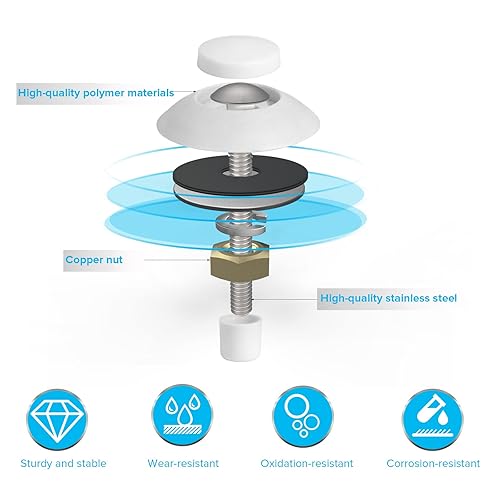 High-quality polymer materials

Copper nut

High-quality stainless steel

Sturdy and stable

Wear-resistant

Oxidation-resistant

Corrosion-resistant