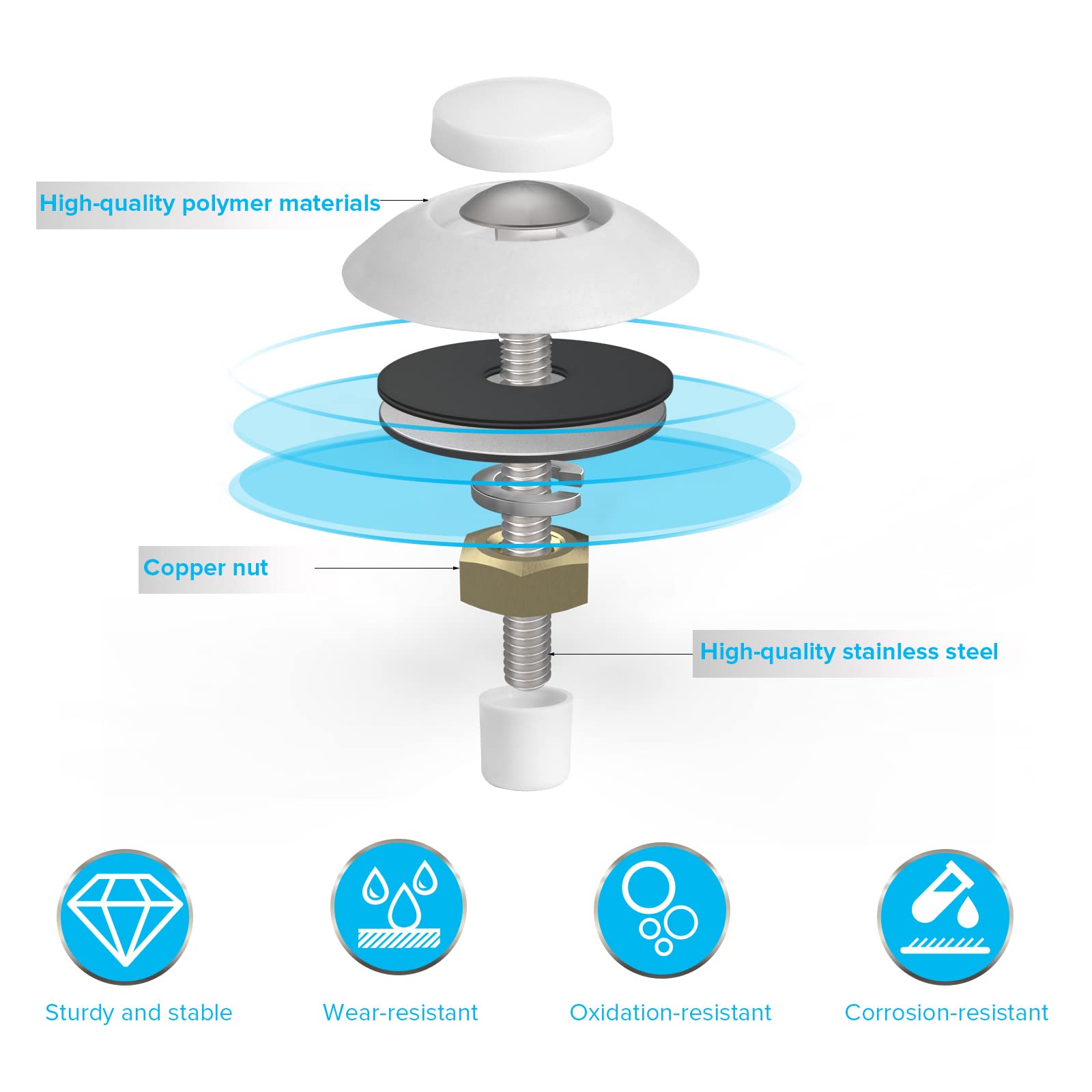 High-quality polymer materials

Copper nut

High-quality stainless steel

Sturdy and stable

Wear-resistant

Oxidation-resistant

Corrosion-resistant