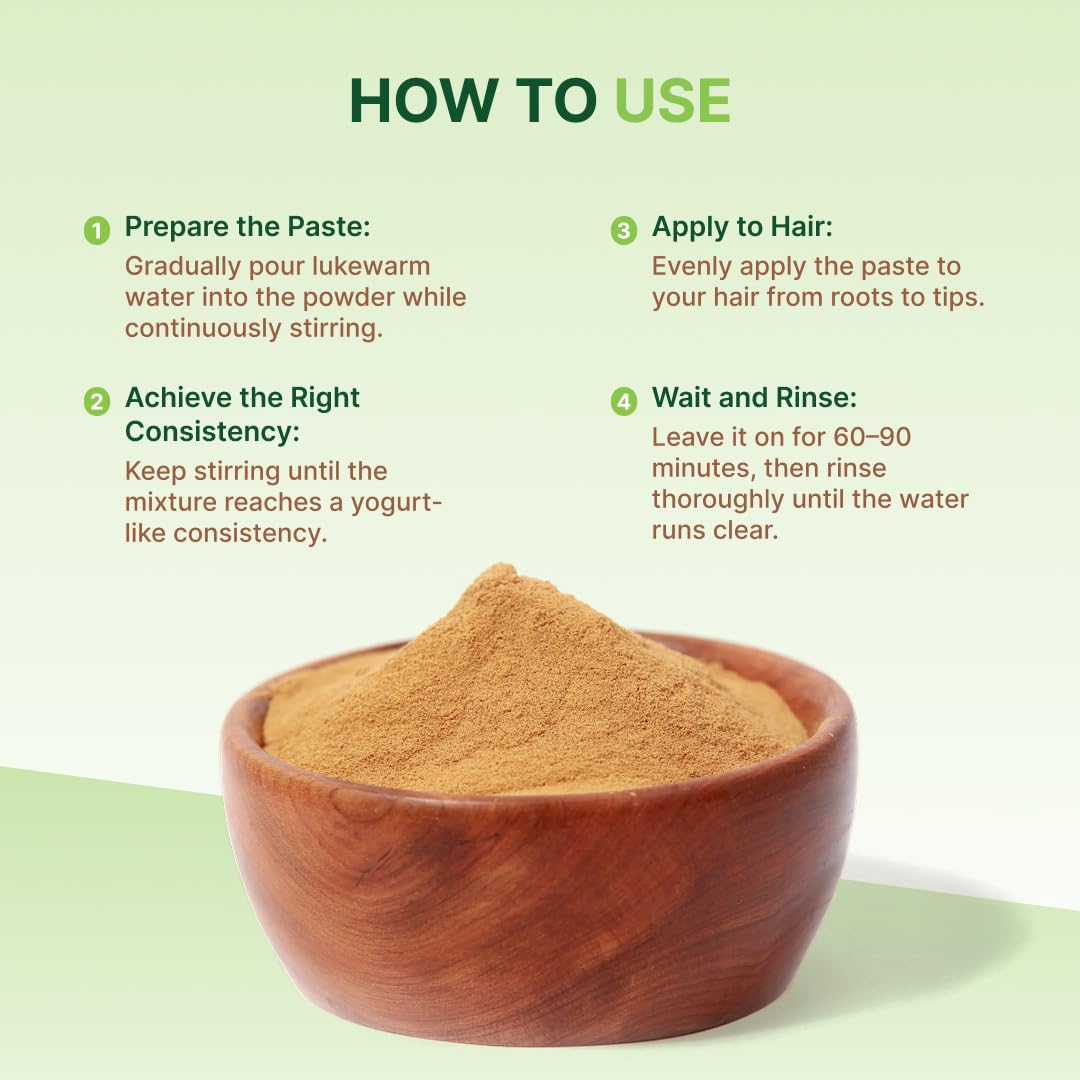 HOW TO USE

1 Prepare the Paste:
Gradually pour lukewarm water into the powder while continuously stirring.

2 Achieve the Right Consistency:
Keep stirring until the mixture reaches a yogurt-like consistency.

3 Apply to Hair:
Evenly apply the paste to your hair from roots to tips.

4 Wait and Rinse:
Leave it on for 60–90 minutes, then rinse thoroughly until the water runs clear.