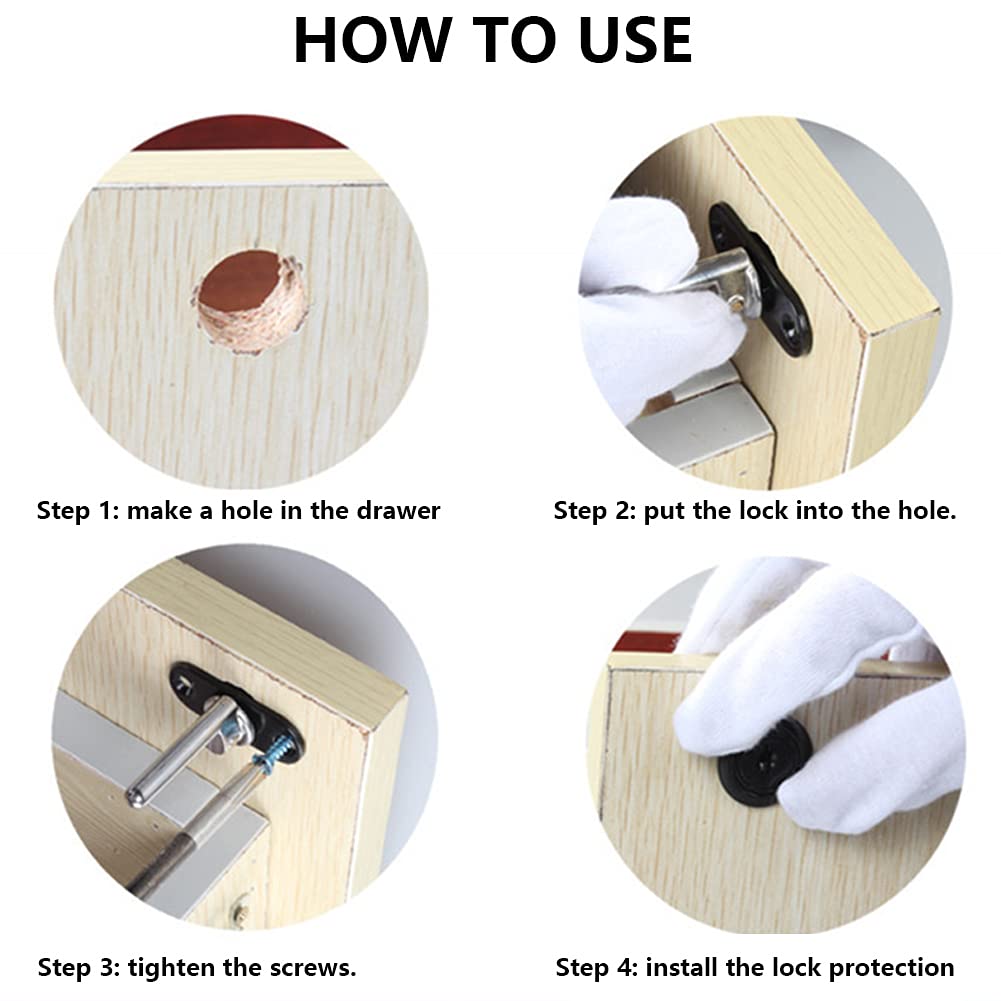 HOW TO USE

Step 1: make a hole in the drawer

Step 2: put the lock into the hole.

Step 3: tighten the screws.

Step 4: install the lock protection