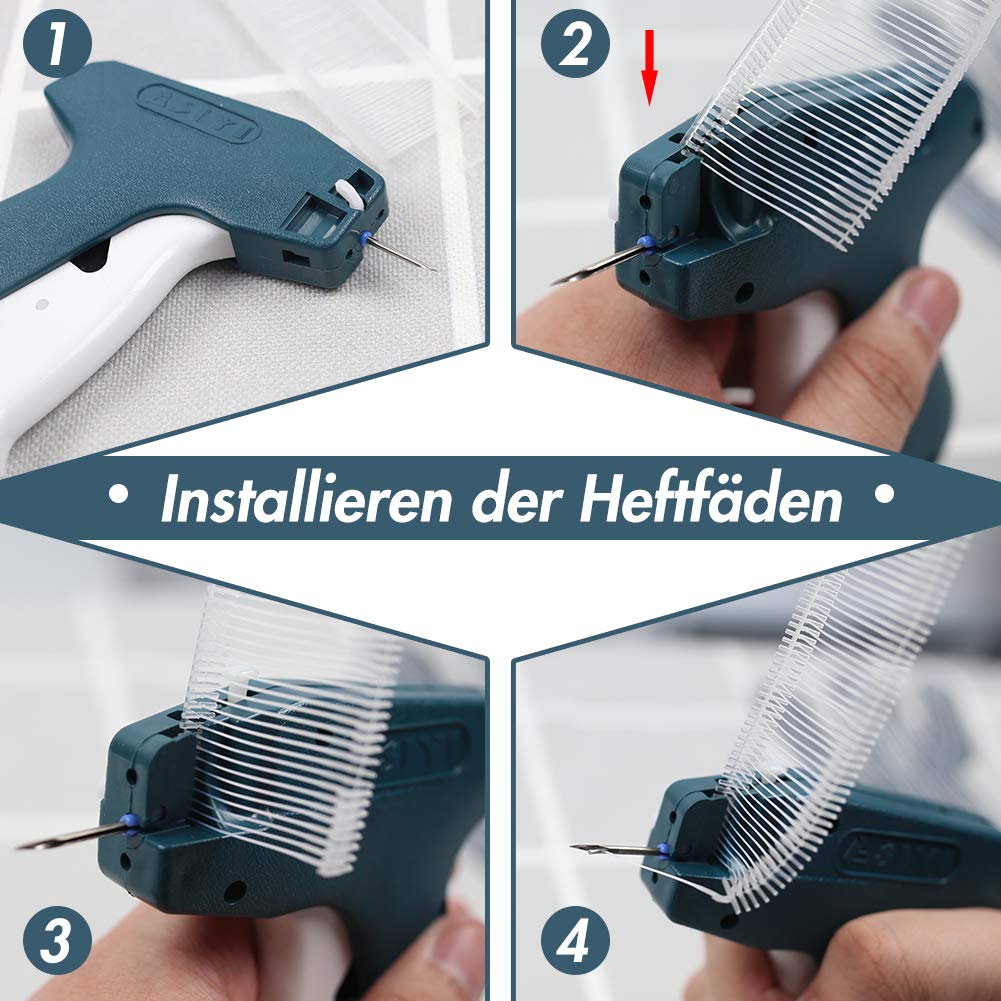 1

2

• Installieren der Heftfäden •

3

4