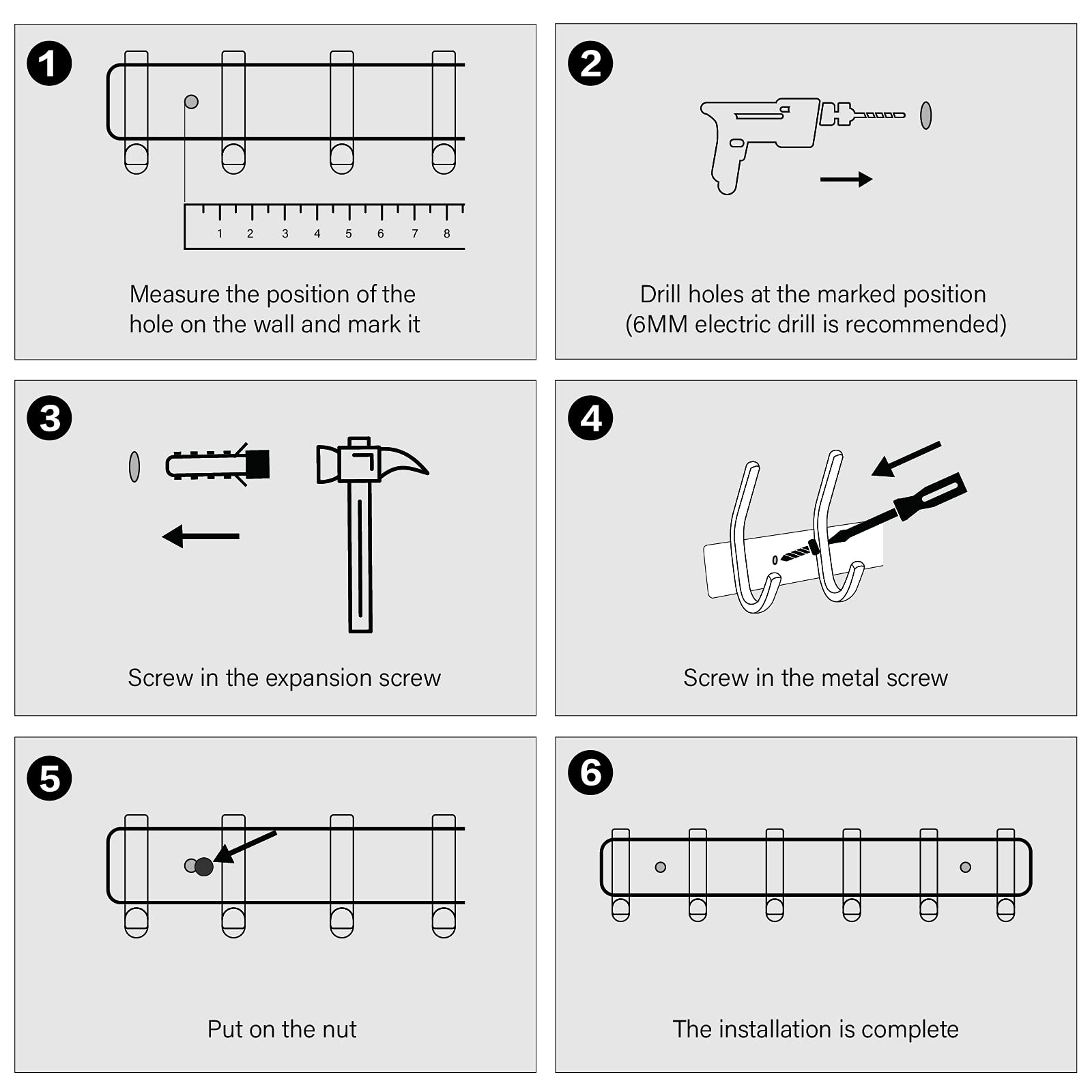 1

1 2 3 4 5 6 7 8

Measure the position of the hole on the wall and mark it

2

Drill holes at the marked position (6MM electric drill is recommended)

3

Screw in the expansion screw

4

Screw in the metal screw

5

Put on the nut

6

The installation is complete