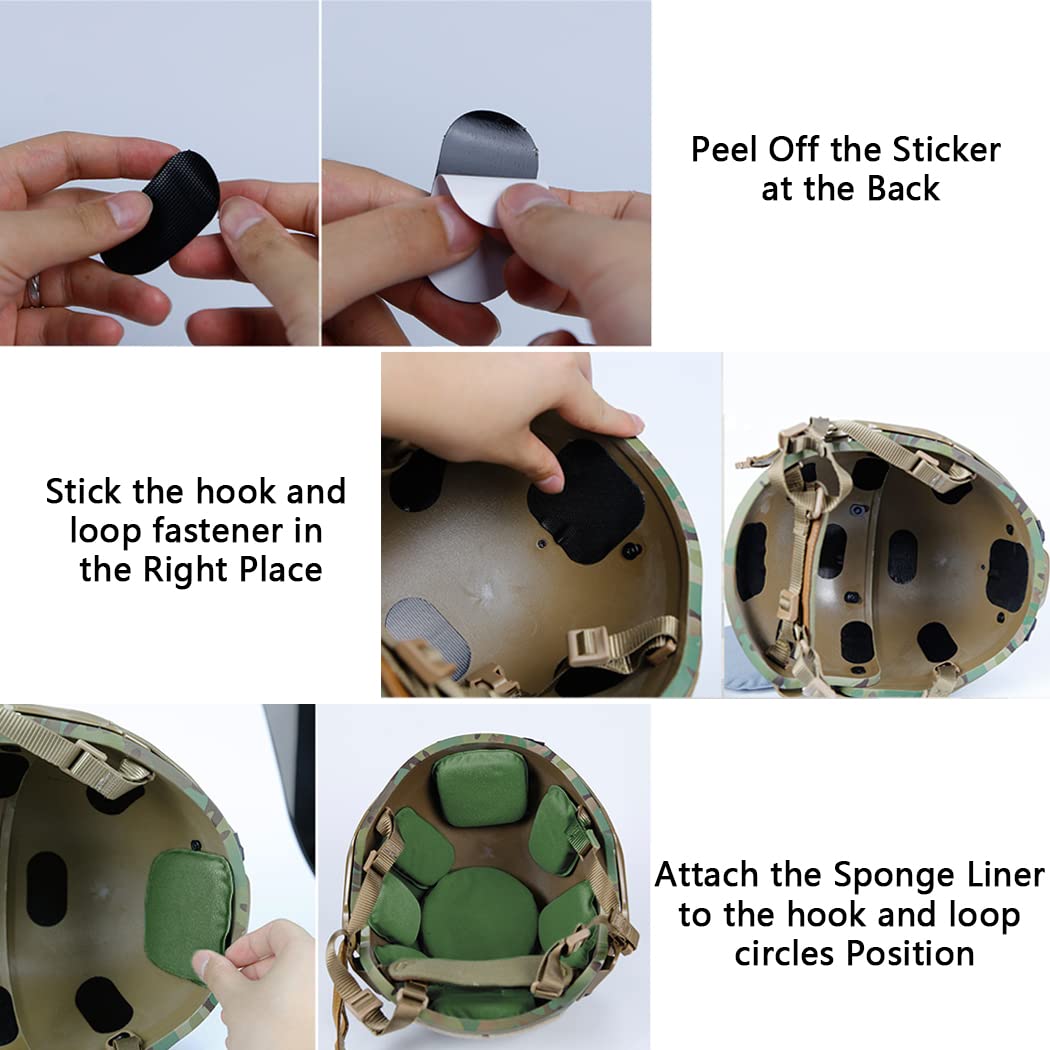 Peel Off the Sticker at the Back

Stick the hook and loop fastener in the Right Place

Attach the Sponge Liner to the hook and loop circles Position