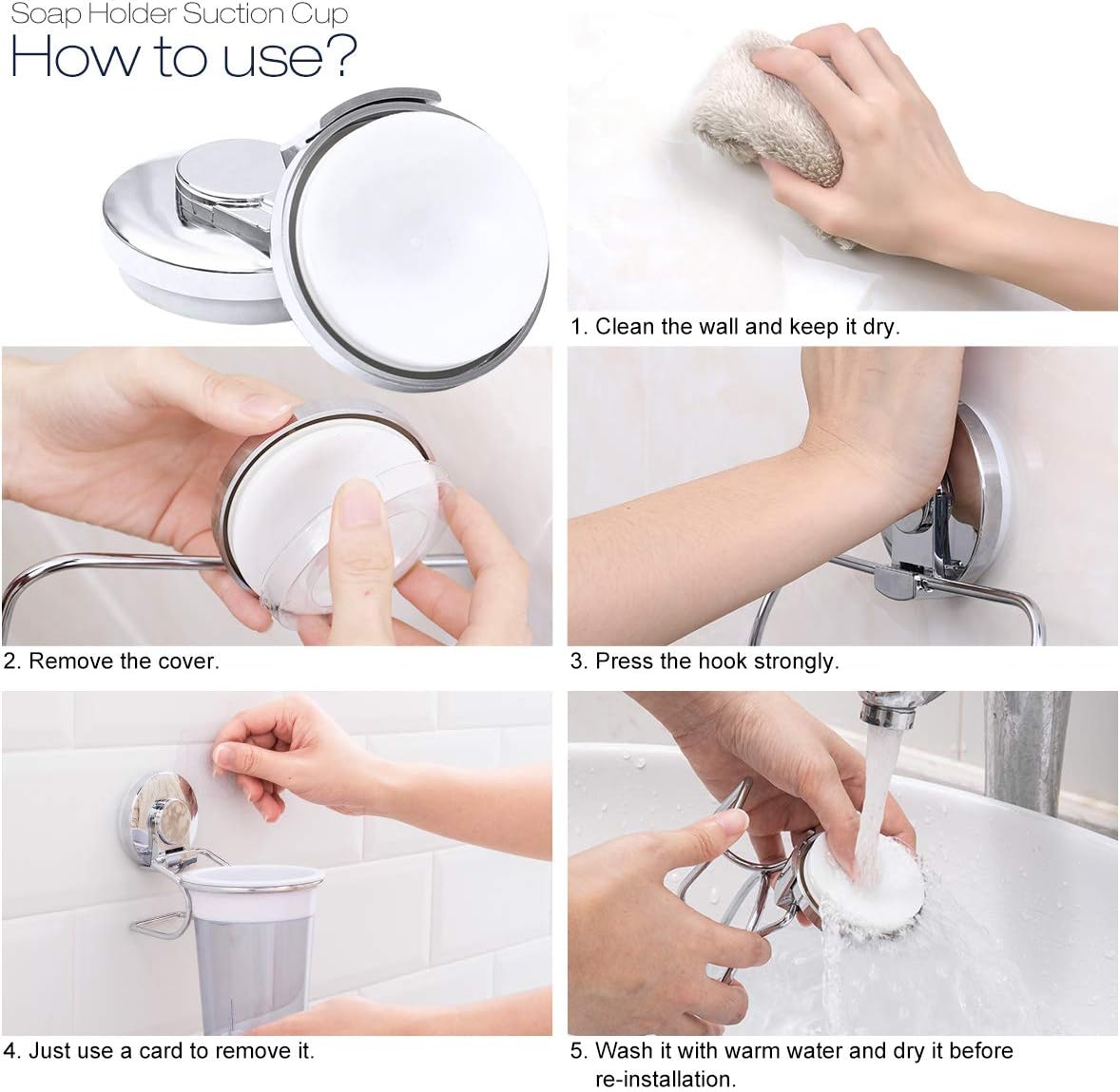 Soap Holder Suction Cup
How to use?

1. Clean the wall and keep it dry.

2. Remove the cover.

3. Press the hook strongly.

4. Just use a card to remove it.

5. Wash it with warm water and dry it before re-installation.