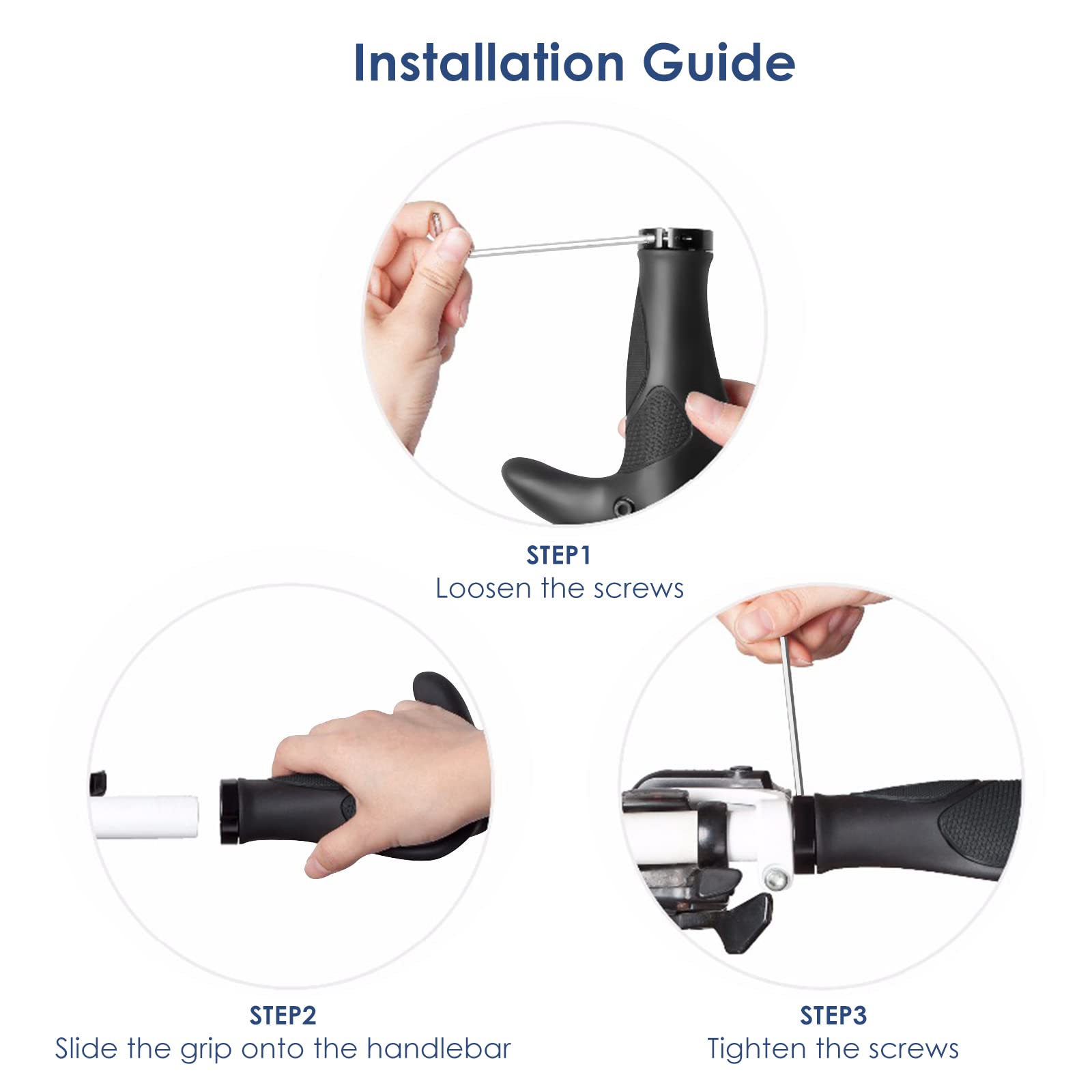 Installation Guide

STEP1
Loosen the screws

STEP2
Slide the grip onto the handlebar

STEP3
Tighten the screws