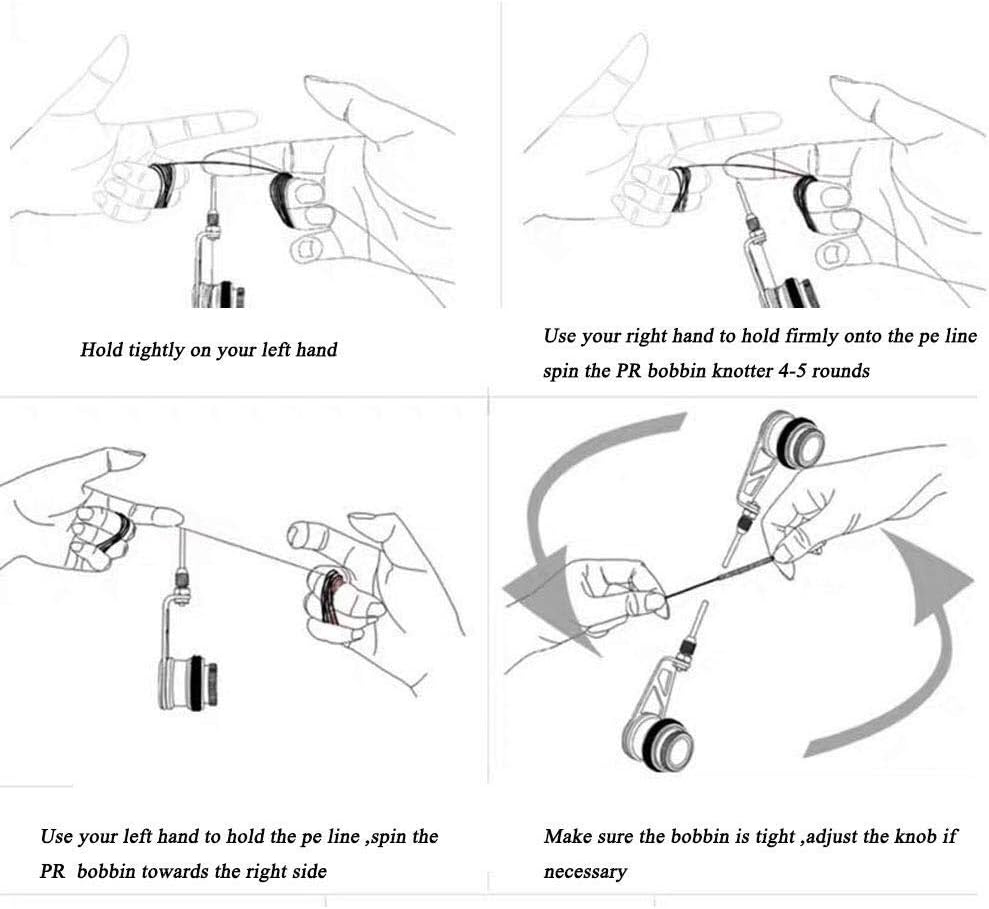 Hold tightly on your left hand

Use your right hand to hold firmly onto the pe line spin the PR bobbin knotter 4-5 rounds

Use your left hand to hold the pe line ,spin the PR bobbin towards the right side

Make sure the bobbin is tight ,adjust the knob if necessary