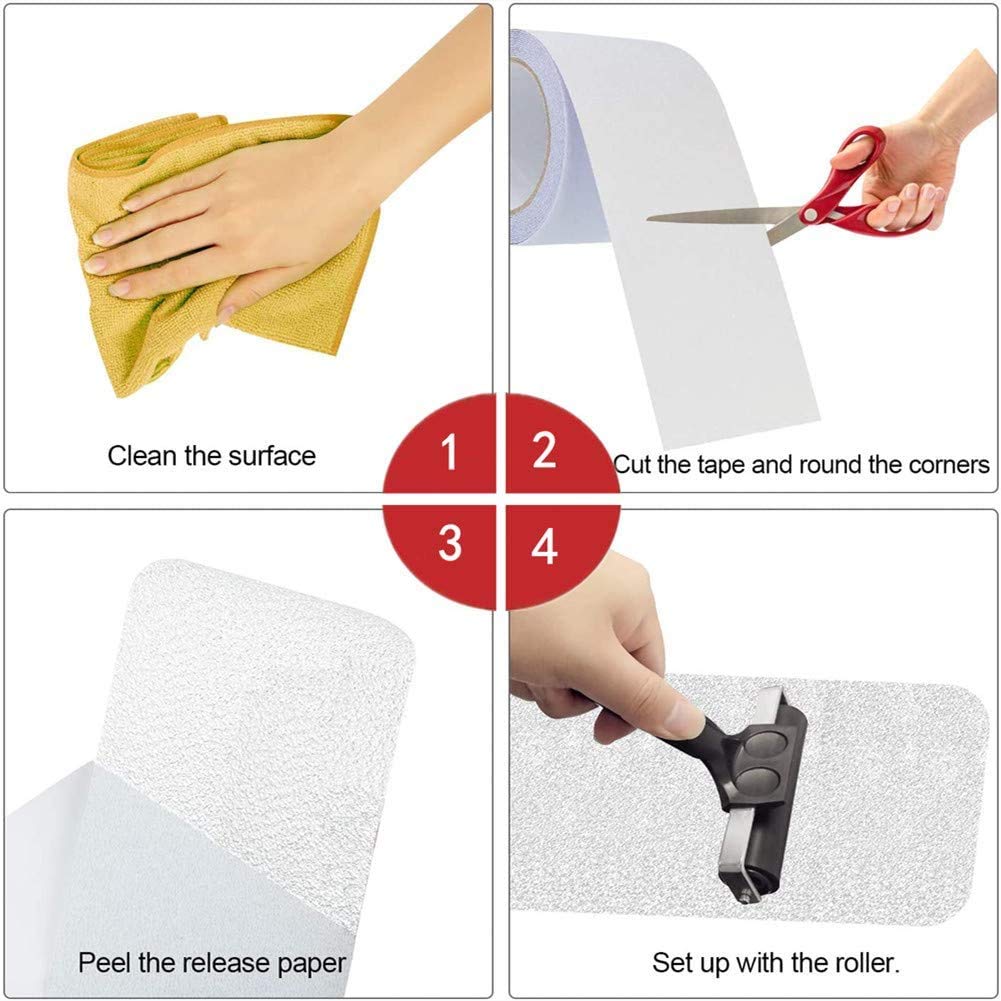 Clean the surface

1

2

Cut the tape and round the corners

3

4

Peel the release paper

Set up with the roller.