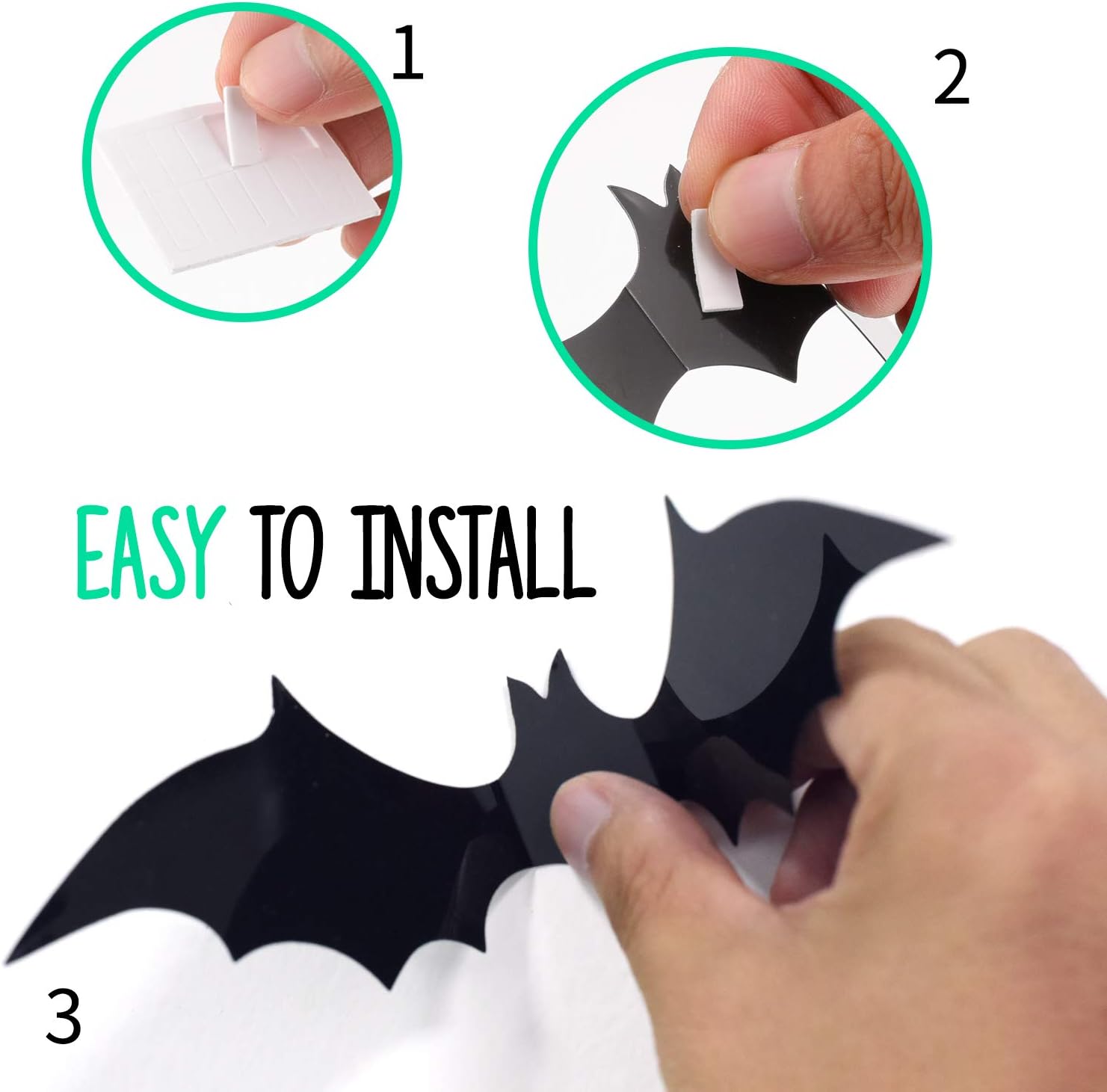 1

2

EASY TO INSTALL

3