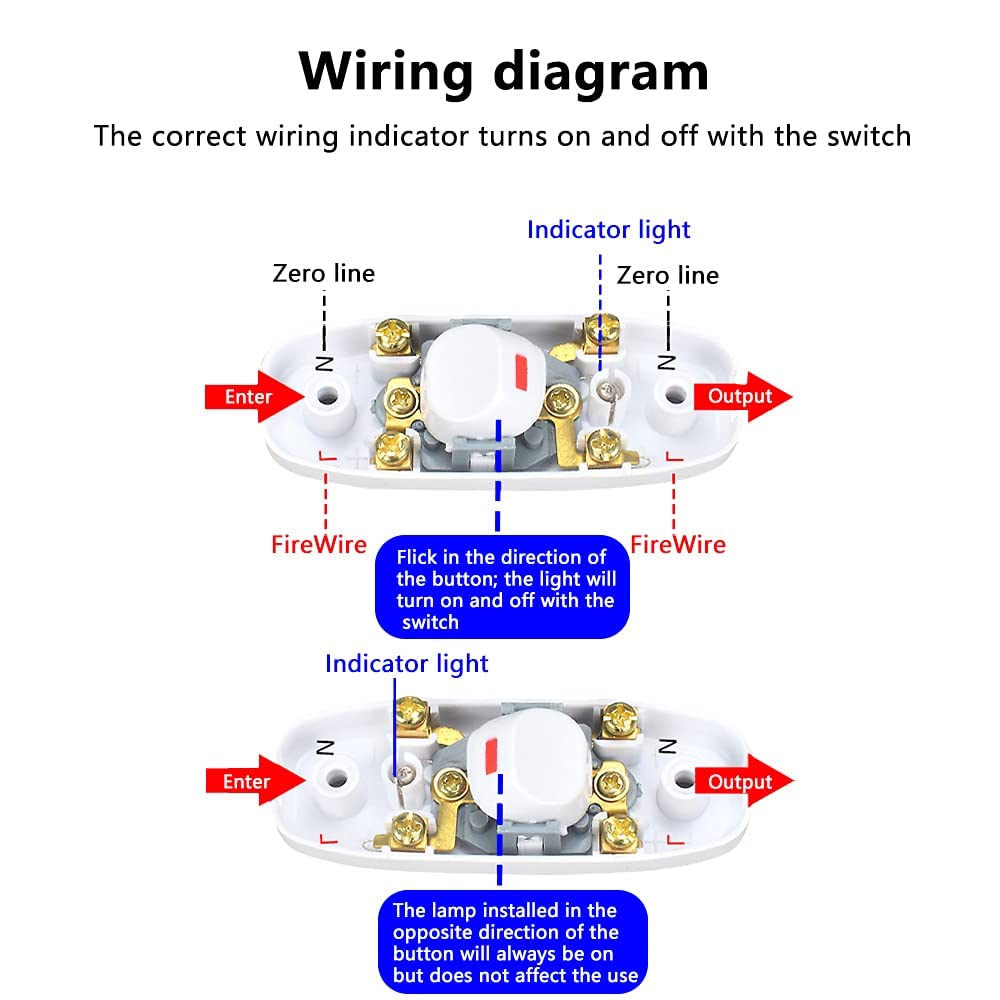 Wiring diagram

The correct wiring indicator turns on and off with the switch

Indicator light

Zero line

Zero line

N

N

Enter

Output

L

L

FireWire

FireWire

Flick in the direction of the button; the light will turn on and off with the switch

Indicator light

N

N

Enter

Output

L

L

The lamp installed in the opposite direction of the button will always be on but does not affect the use