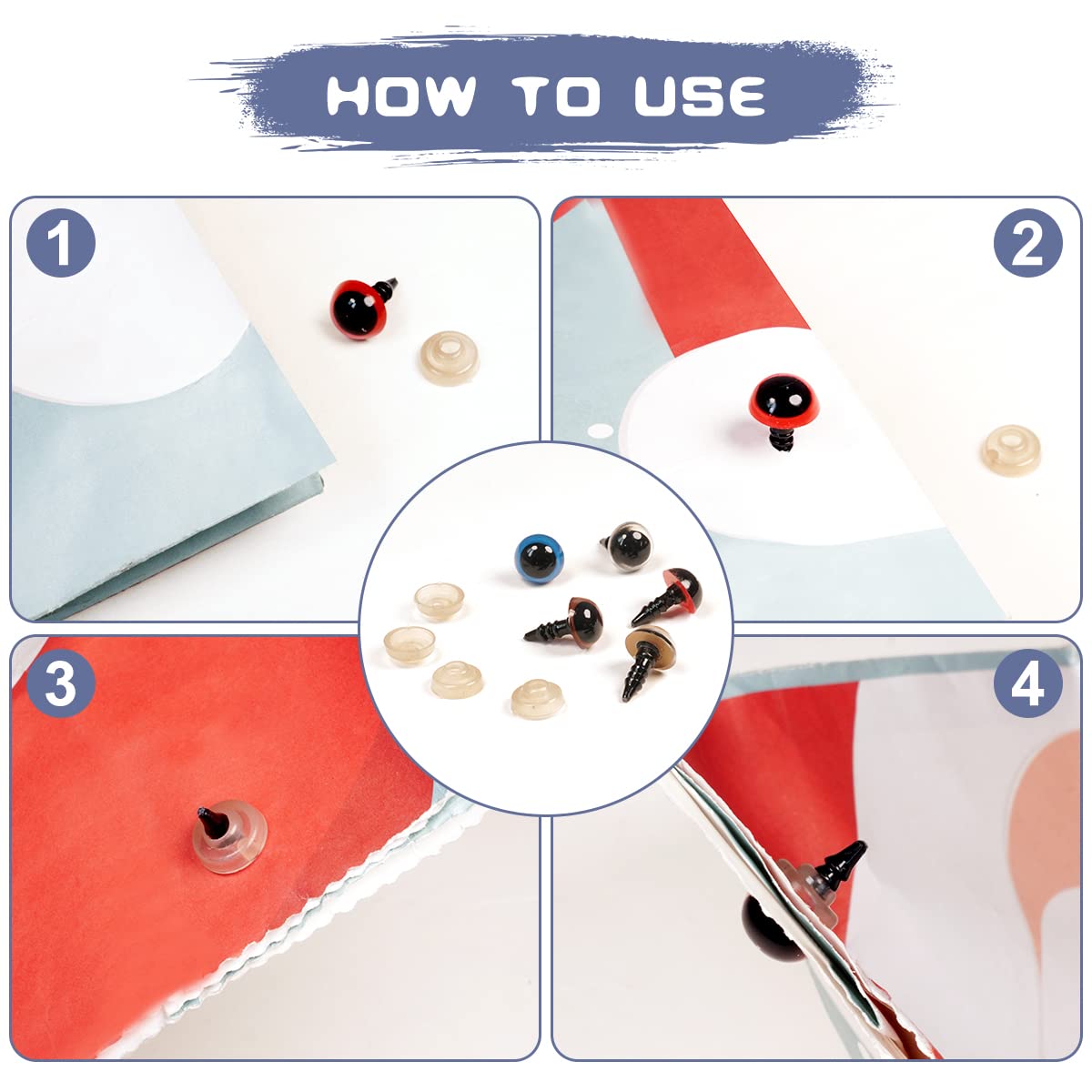 HOW TO USE

1

2

3

4