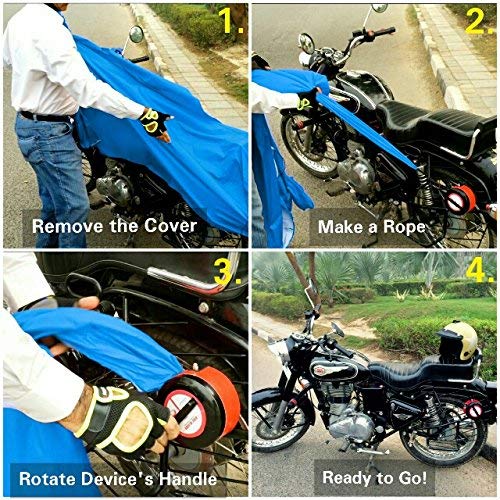 1.
Remove the Cover

2.
Make a Rope

3.
Rotate Device's Handle

4.
Ready to Go!