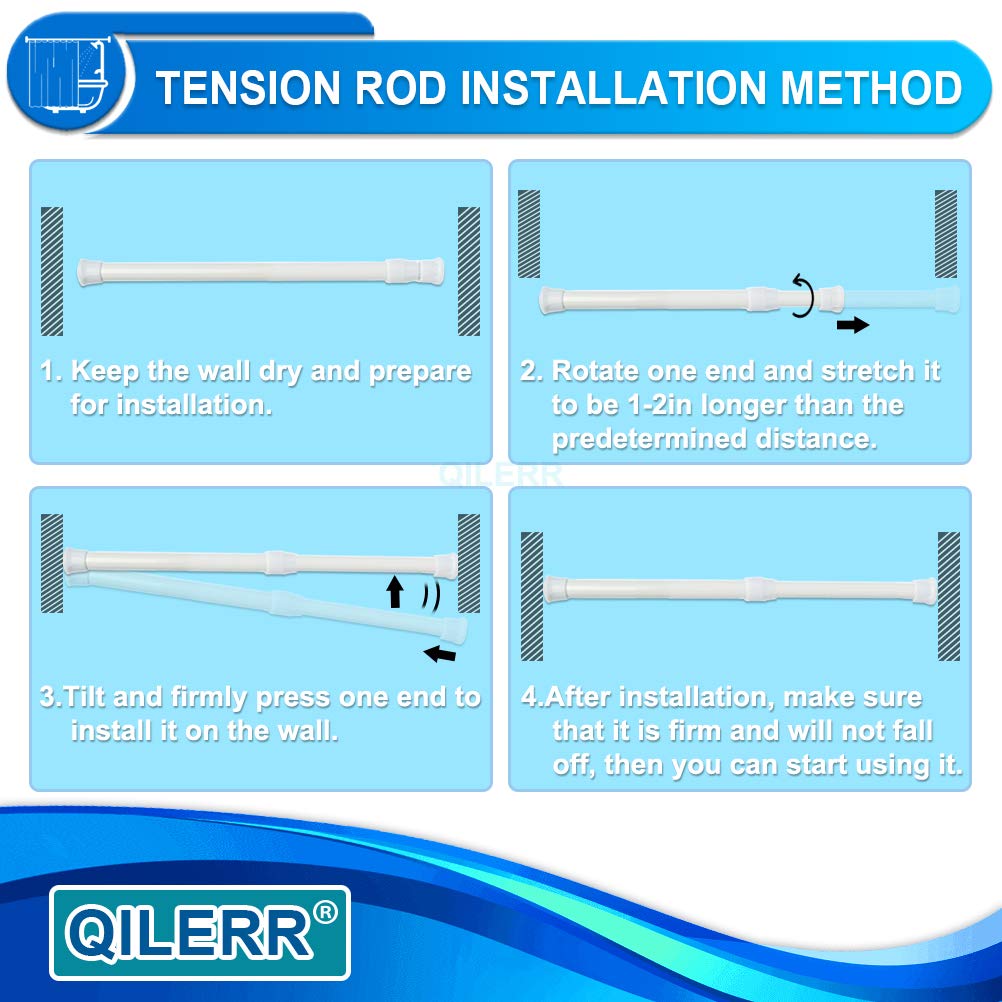 TENSION ROD INSTALLATION METHOD

1. Keep the wall dry and prepare for installation.

2. Rotate one end and stretch it to be 1-2in longer than the predetermined distance.

QILERR

3.Tilt and firmly press one end to install it on the wall.

4.After installation, make sure that it is firm and will not fall off, then you can start using it.

QILERR®