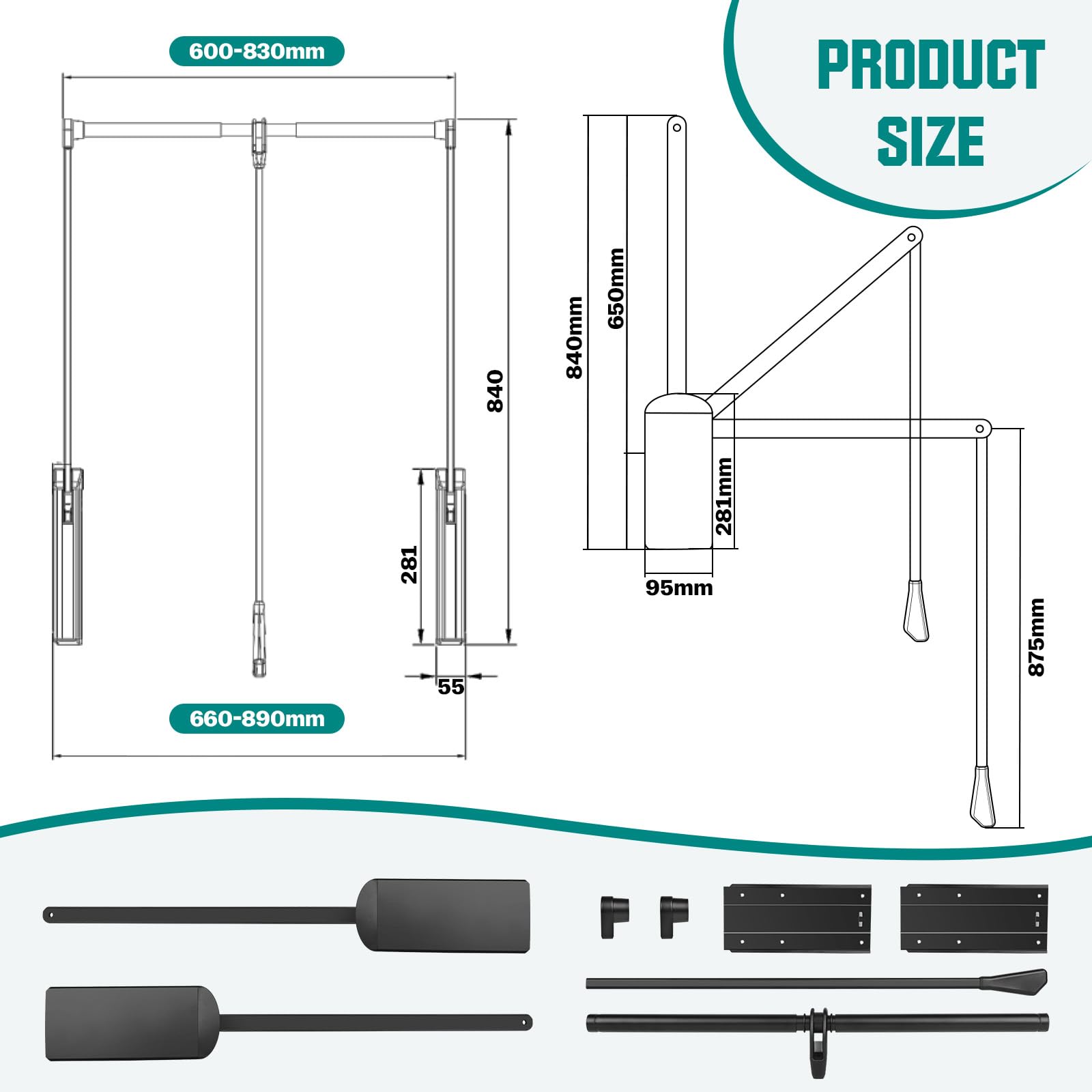 PRODUCT SIZE

600-830mm

840

281

55

660-890mm

840mm

650mm

281mm

95mm

875mm