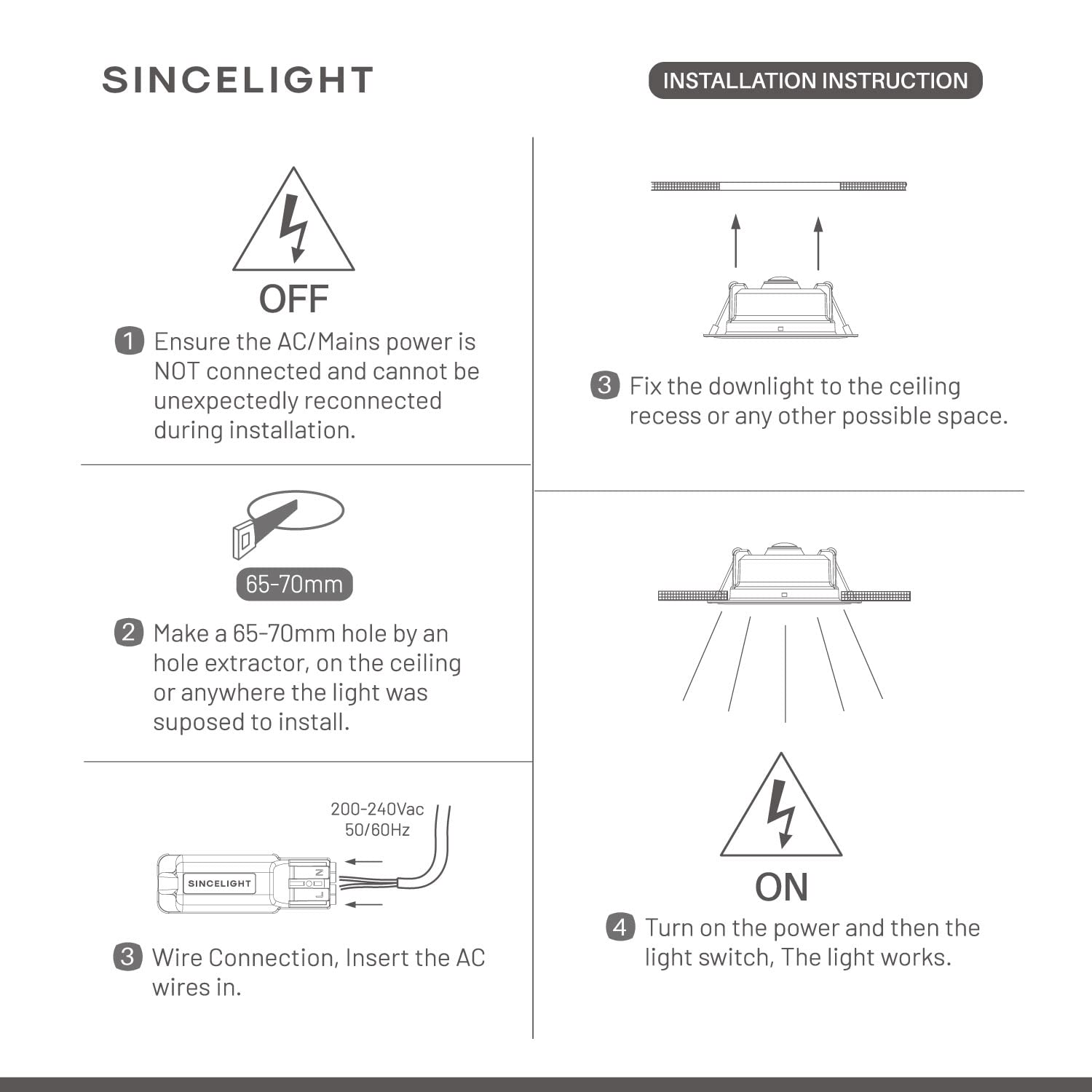 SINCELIGHT

INSTALLATION INSTRUCTION

OFF

1 Ensure the AC/Mains power is NOT connected and cannot be unexpectedly reconnected during installation.

65-70mm

2 Make a 65-70mm hole by an hole extractor, on the ceiling or anywhere the light was suposed to install.

200-240Vac
50/60Hz

SINCELIGHT

N
L

3 Wire Connection, Insert the AC wires in.

3 Fix the downlight to the ceiling recess or any other possible space.

ON

4 Turn on the power and then the light switch, The light works.