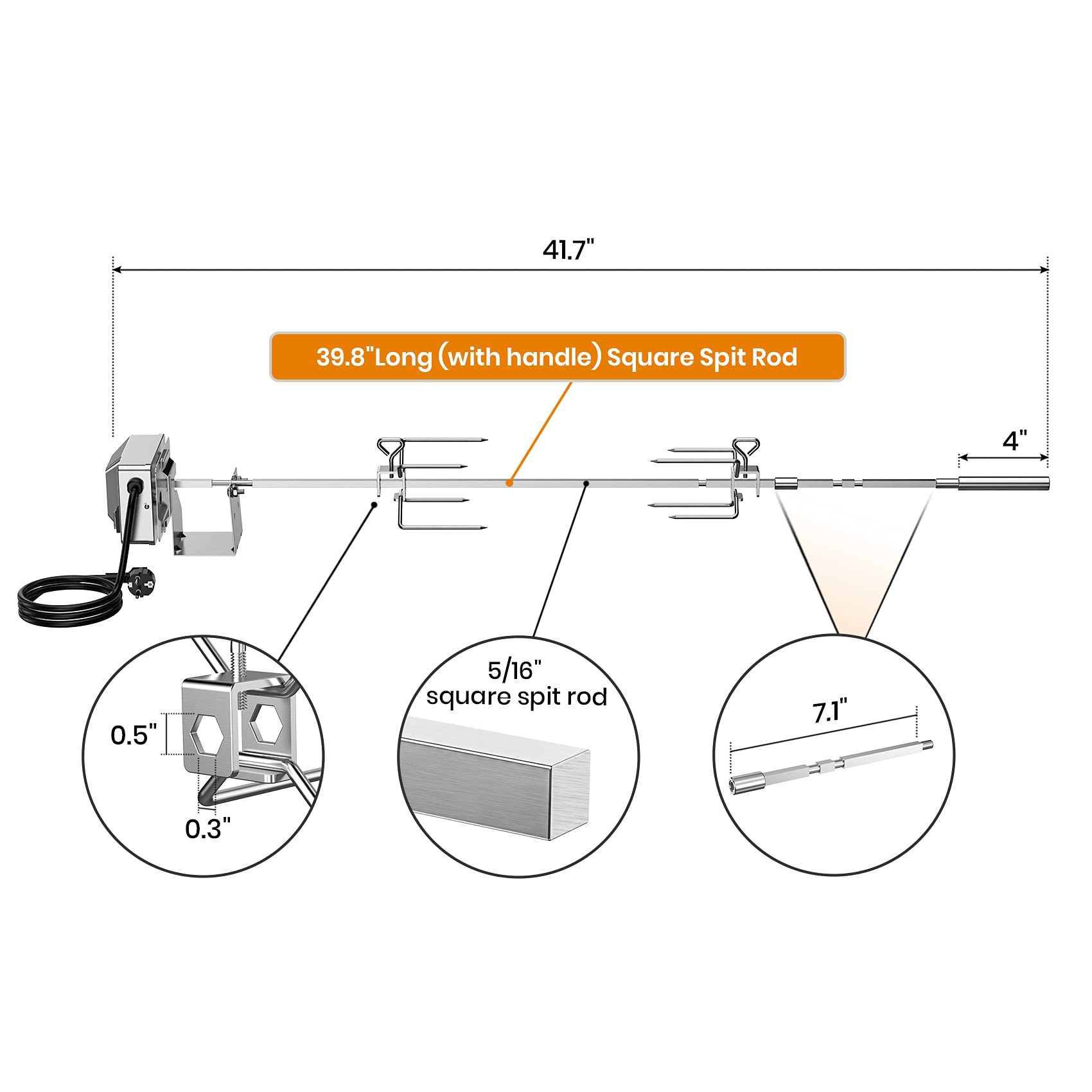 41.7"

39.8"Long (with handle) Square Spit Rod

4"

0.5"

0.3"

5/16"
square spit rod

7.1"