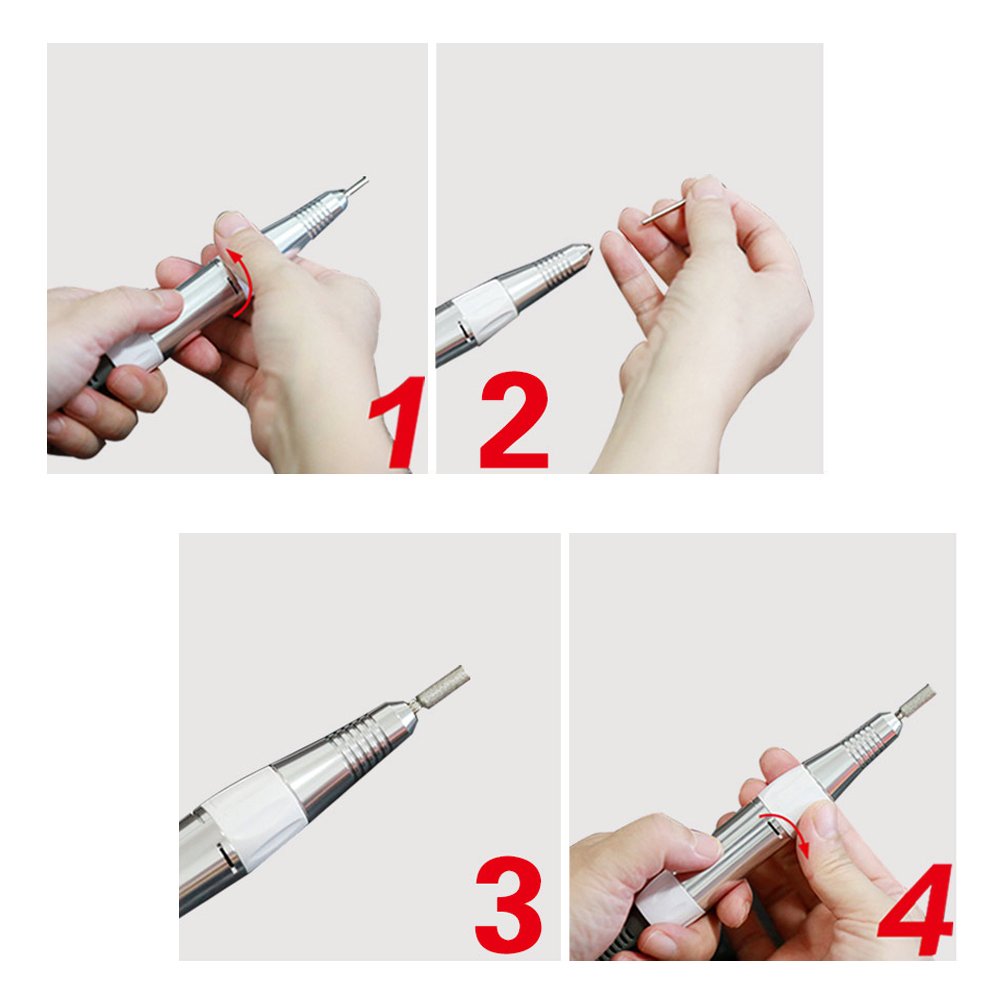 1
2
3
4