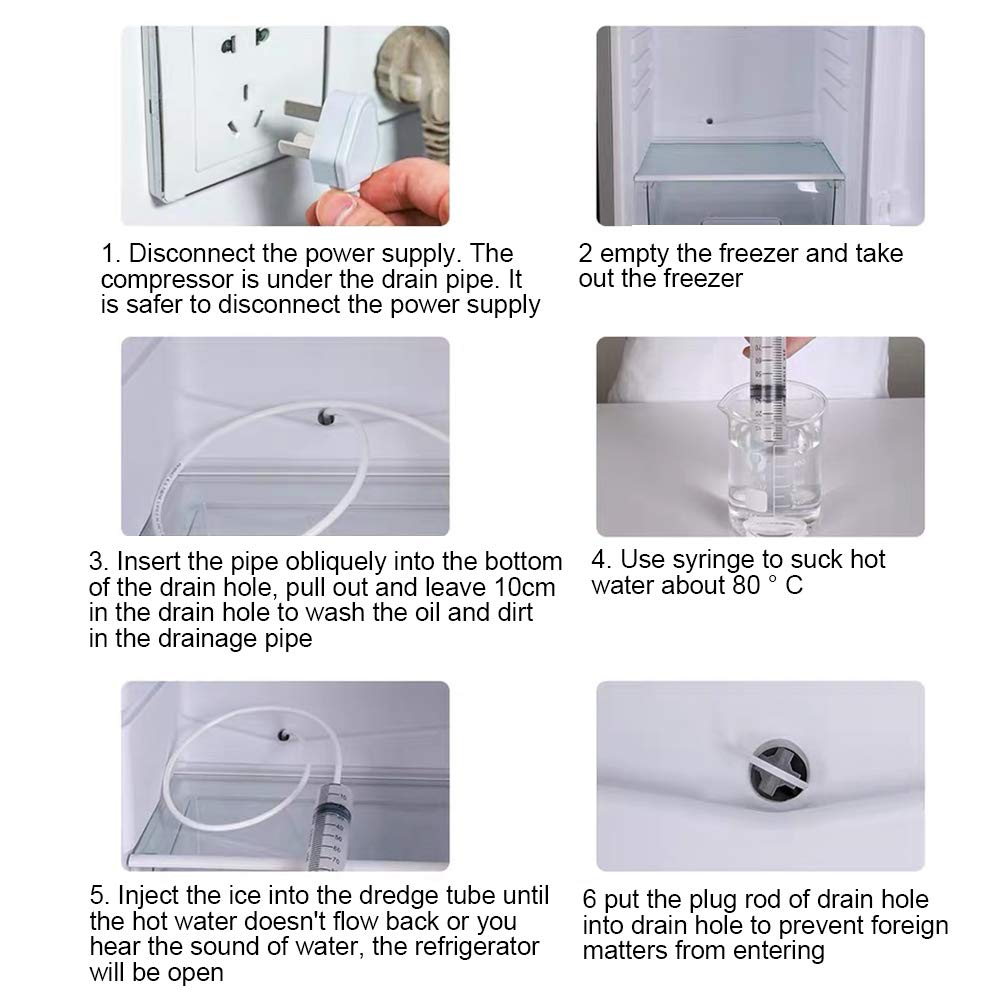 1. Disconnect the power supply. The compressor is under the drain pipe. It is safer to disconnect the power supply

2 empty the freezer and take out the freezer

3. Insert the pipe obliquely into the bottom of the drain hole, pull out and leave 10cm in the drain hole to wash the oil and dirt in the drainage pipe

4. Use syringe to suck hot water about 80 ° C

5. Inject the ice into the dredge tube until the hot water doesn't flow back or you hear the sound of water, the refrigerator will be open

6 put the plug rod of drain hole into drain hole to prevent foreign matters from entering