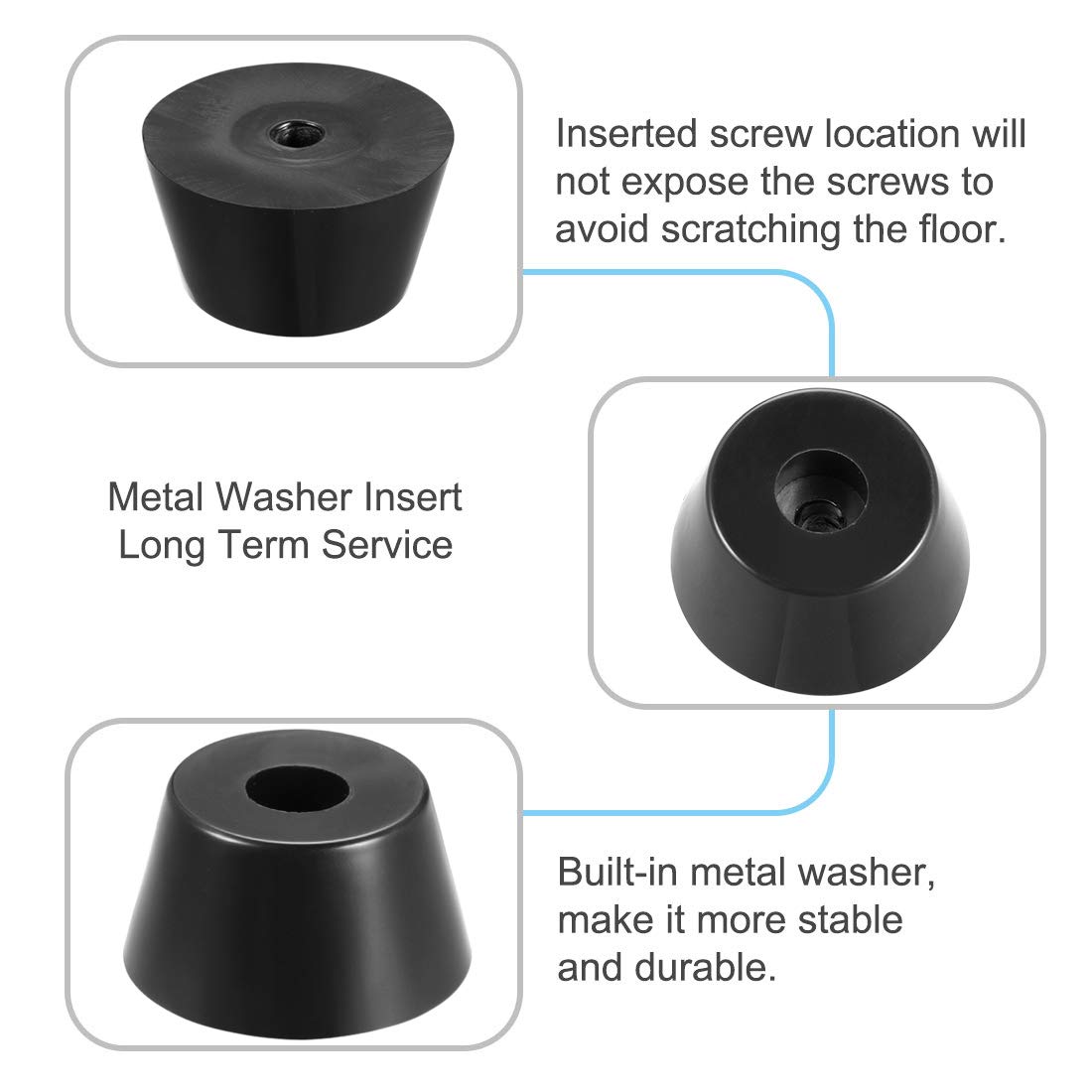 Inserted screw location will not expose the screws to avoid scratching the floor.

Metal Washer Insert
Long Term Service

Built-in metal washer, make it more stable and durable.