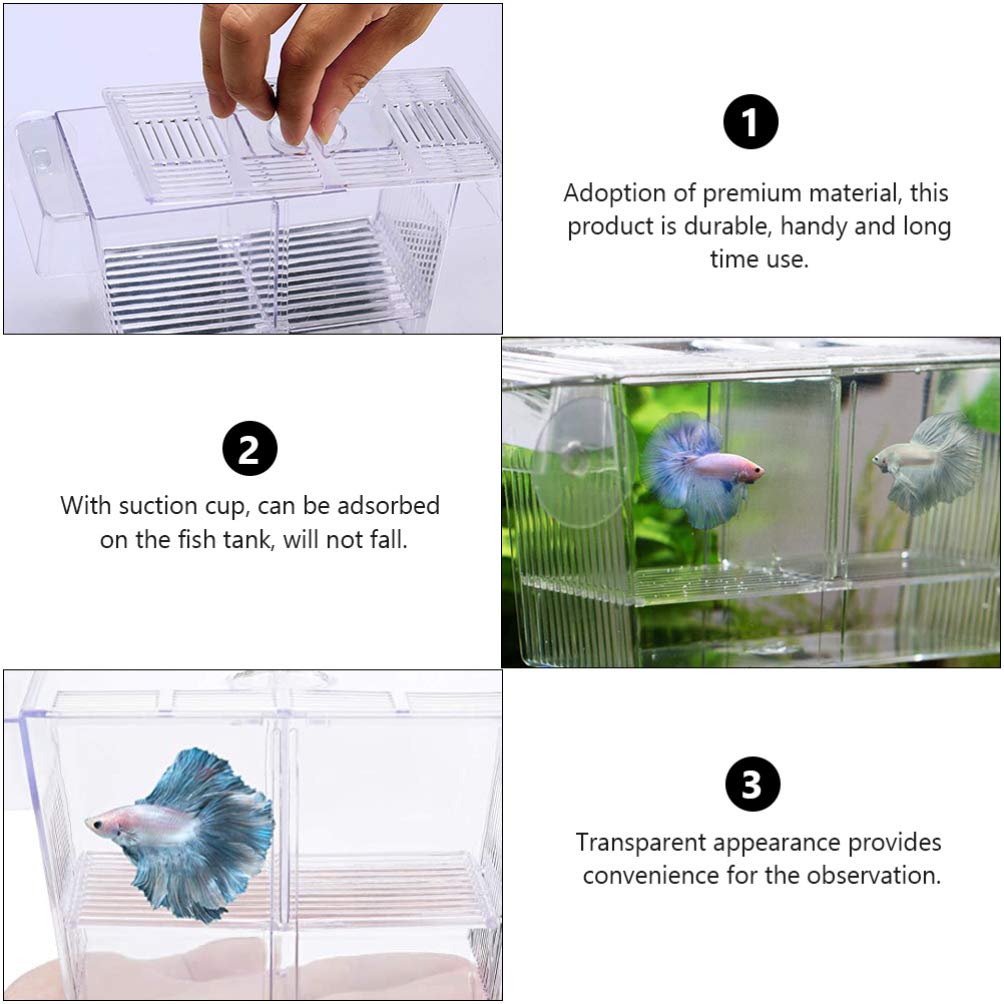 1

Adoption of premium material, this product is durable, handy and long time use.

2

With suction cup, can be adsorbed on the fish tank, will not fall.

3

Transparent appearance provides convenience for the observation.