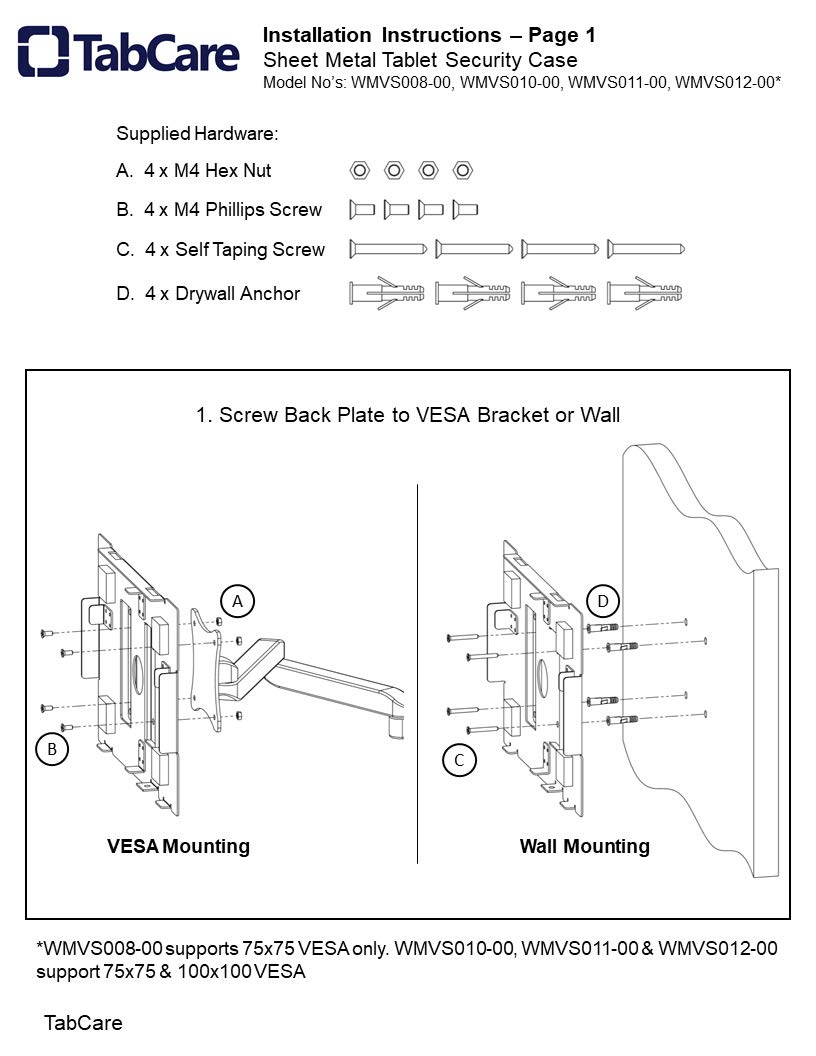 TabCare

Installation Instructions – Page 1
Sheet Metal Tablet Security Case
Model No's: WMVS008-00, WMVS010-00, WMVS011-00, WMVS012-00*

Supplied Hardware:
A. 4 x M4 Hex Nut
B. 4 x M4 Phillips Screw
C. 4 x Self Taping Screw
D. 4 x Drywall Anchor

1. Screw Back Plate to VESA Bracket or Wall

A
B
VESA Mounting

D
C
Wall Mounting

*WMVS008-00 supports 75x75 VESA only. WMVS010-00, WMVS011-00 & WMVS012-00 support 75x75 & 100x100 VESA

TabCare