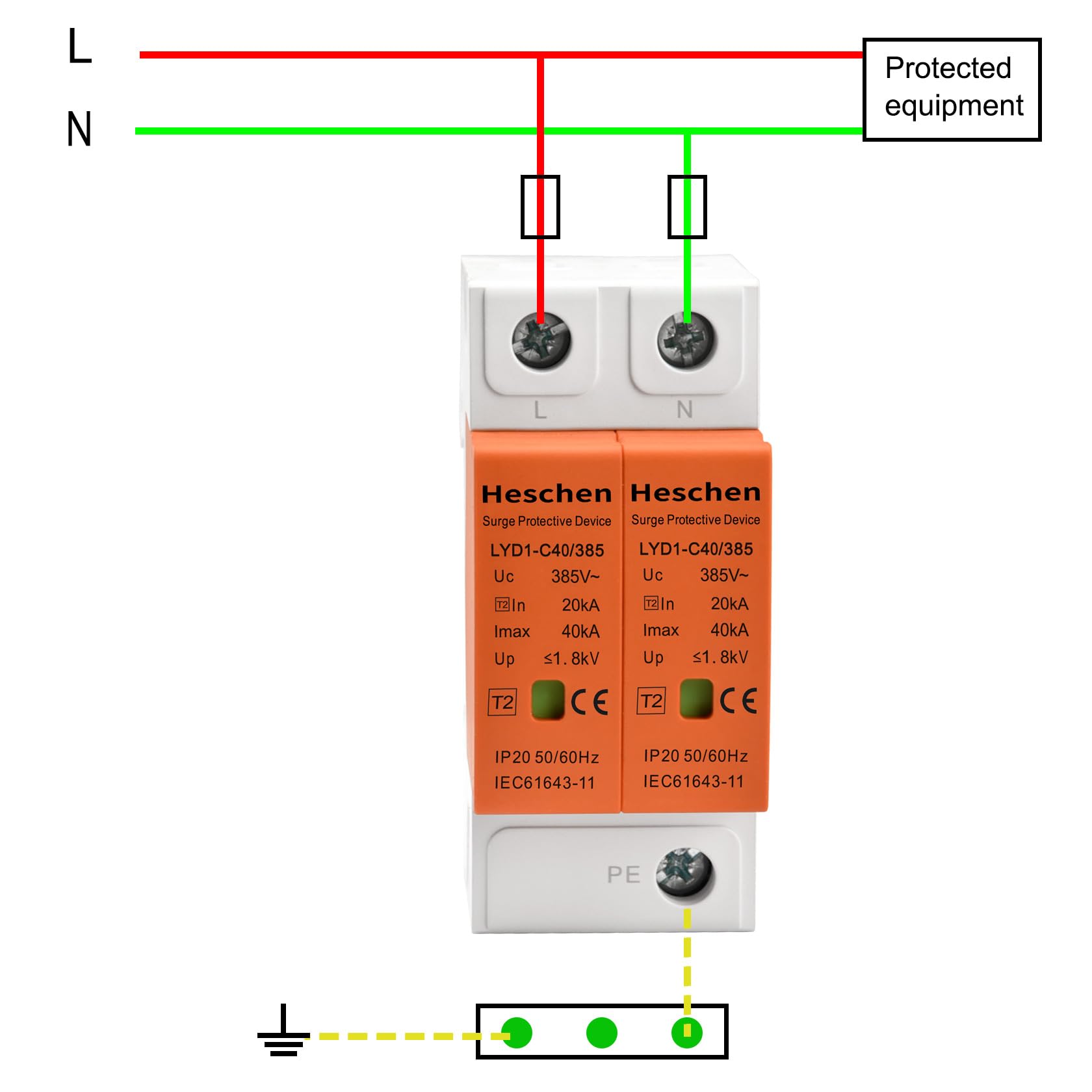 L

N

Protected equipment

L N

Heschen
Surge Protective Device
LYD1-C40/385
Uc 385V~
T2 In 20kA
Imax 40kA
Up ≤1.8kV
T2 CE
IP20 50/60Hz
IEC61643-11

Heschen
Surge Protective Device
LYD1-C40/385
Uc 385V~
T2 In 20kA
Imax 40kA
Up ≤1.8kV
T2 CE
IP20 50/60Hz
IEC61643-11

PE