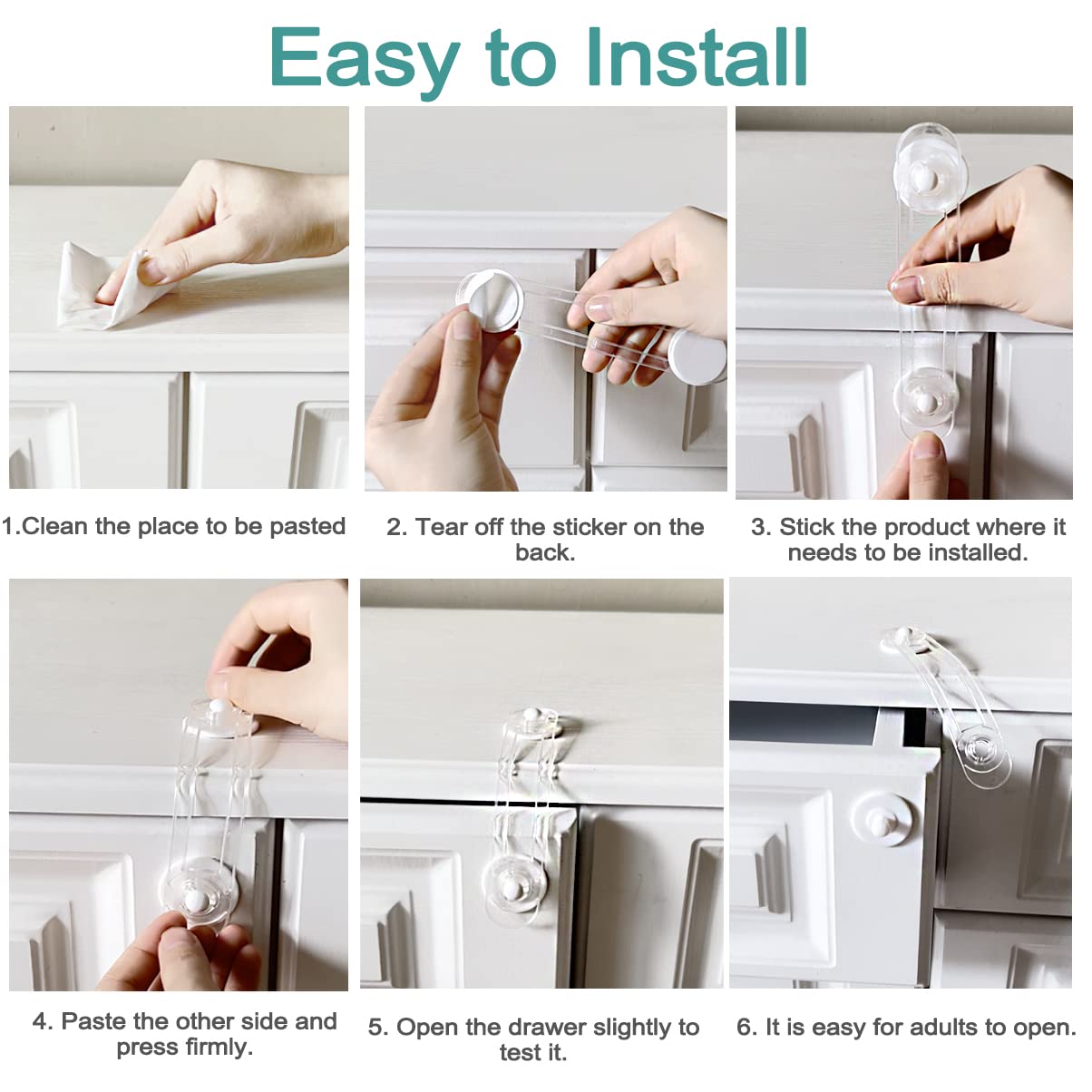 Easy to Install

1.Clean the place to be pasted

2. Tear off the sticker on the back.

3. Stick the product where it needs to be installed.

4. Paste the other side and press firmly.

5. Open the drawer slightly to test it.

6. It is easy for adults to open.