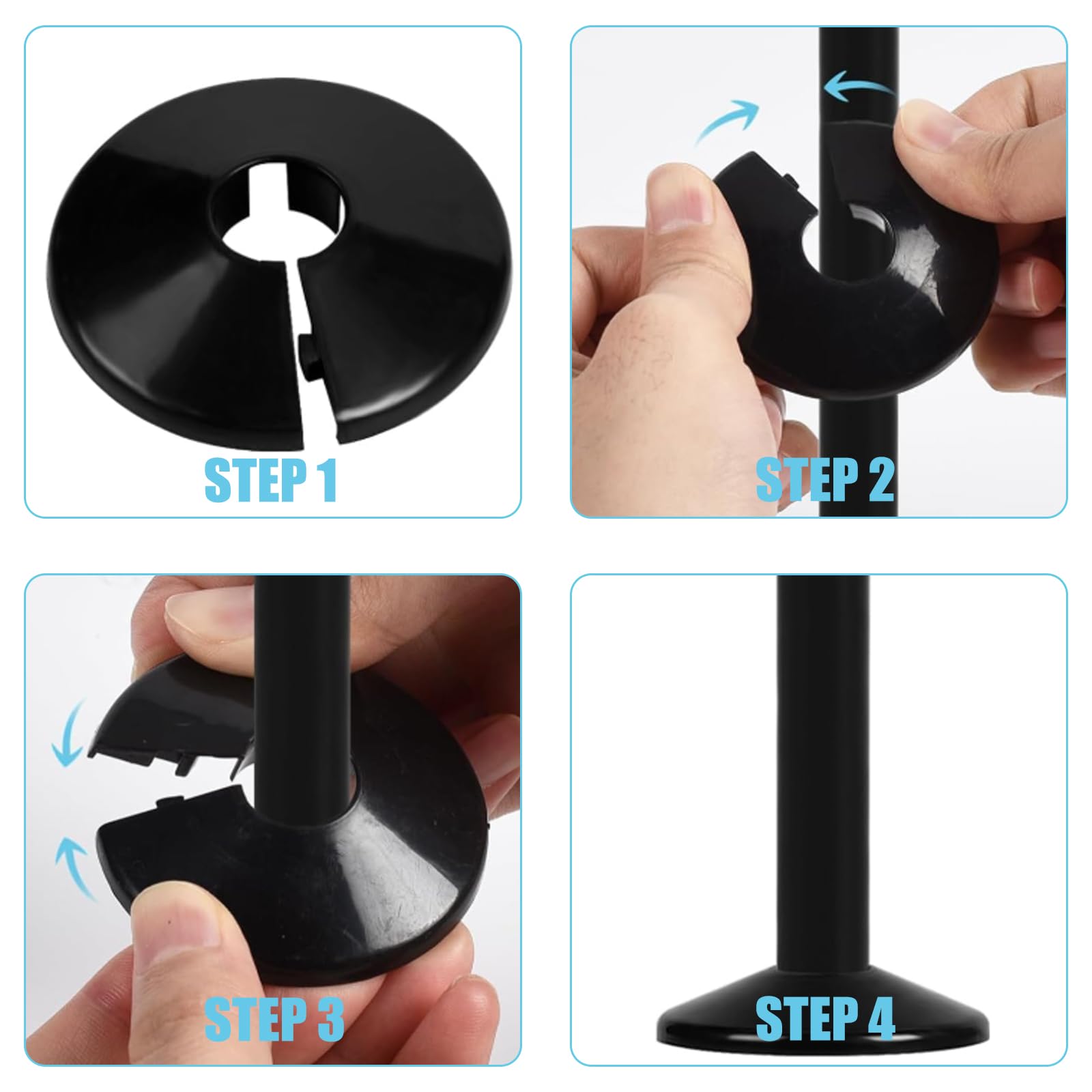 STEP 1

STEP 2

STEP 3

STEP 4