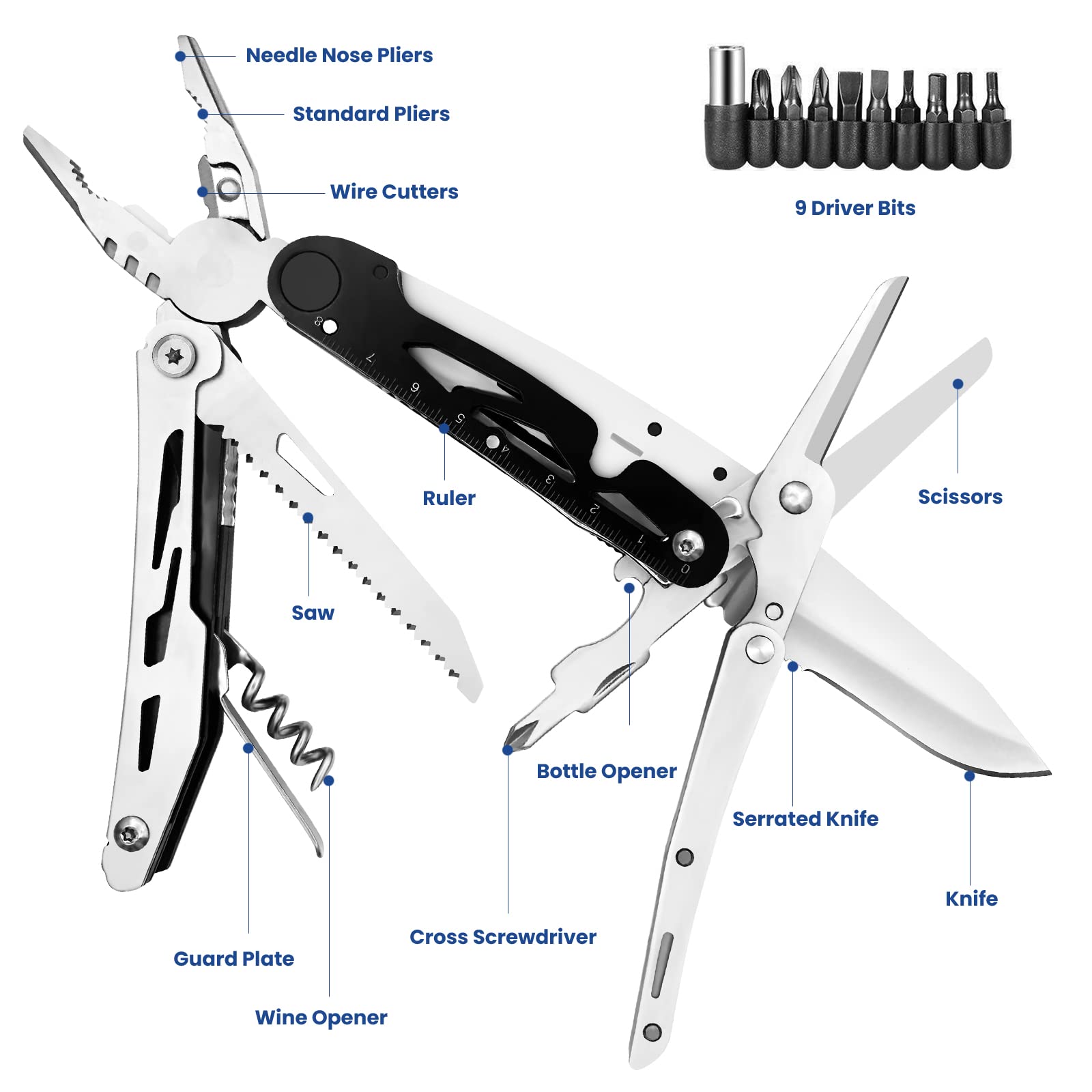 Needle Nose Pliers

Standard Pliers

Wire Cutters

9 Driver Bits

8 7 6 5 4 3 2 1 0

Ruler

Scissors

Saw

Bottle Opener

Serrated Knife

Knife

Cross Screwdriver

Guard Plate

Wine Opener