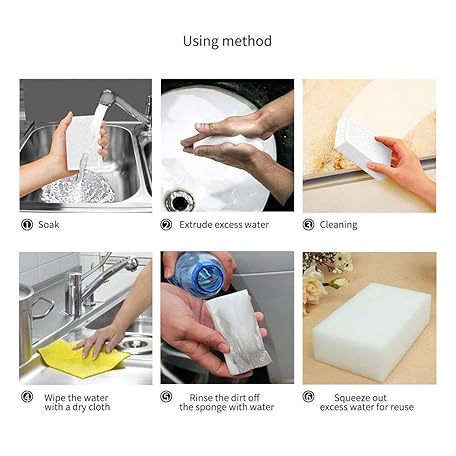 Using method

① Soak

② Extrude excess water

③ Cleaning

④ Wipe the water with a dry cloth

⑤ Rinse the dirt off the sponge with water

⑥ Squeeze out excess water for reuse