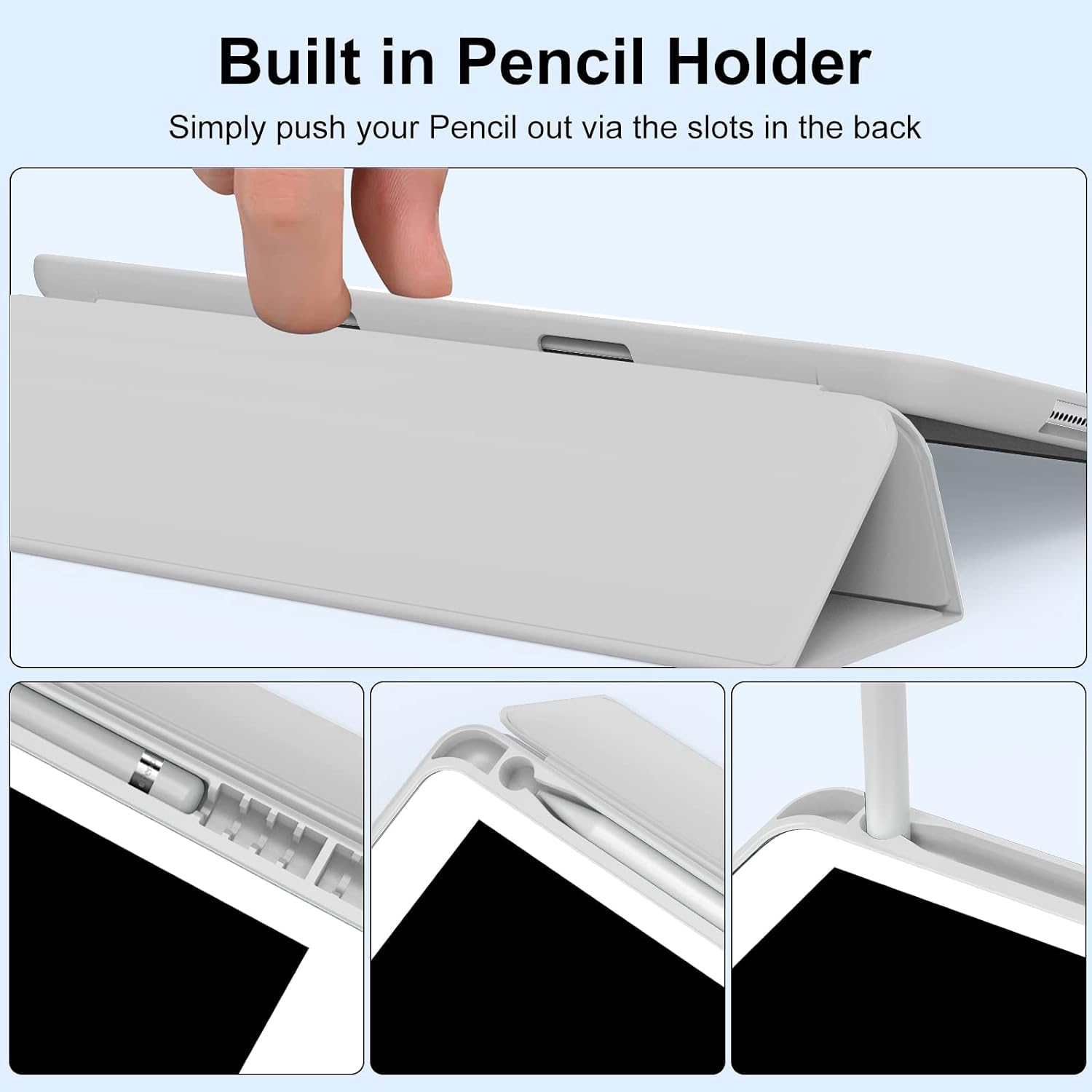 Built in Pencil Holder

Simply push your Pencil out via the slots in the back