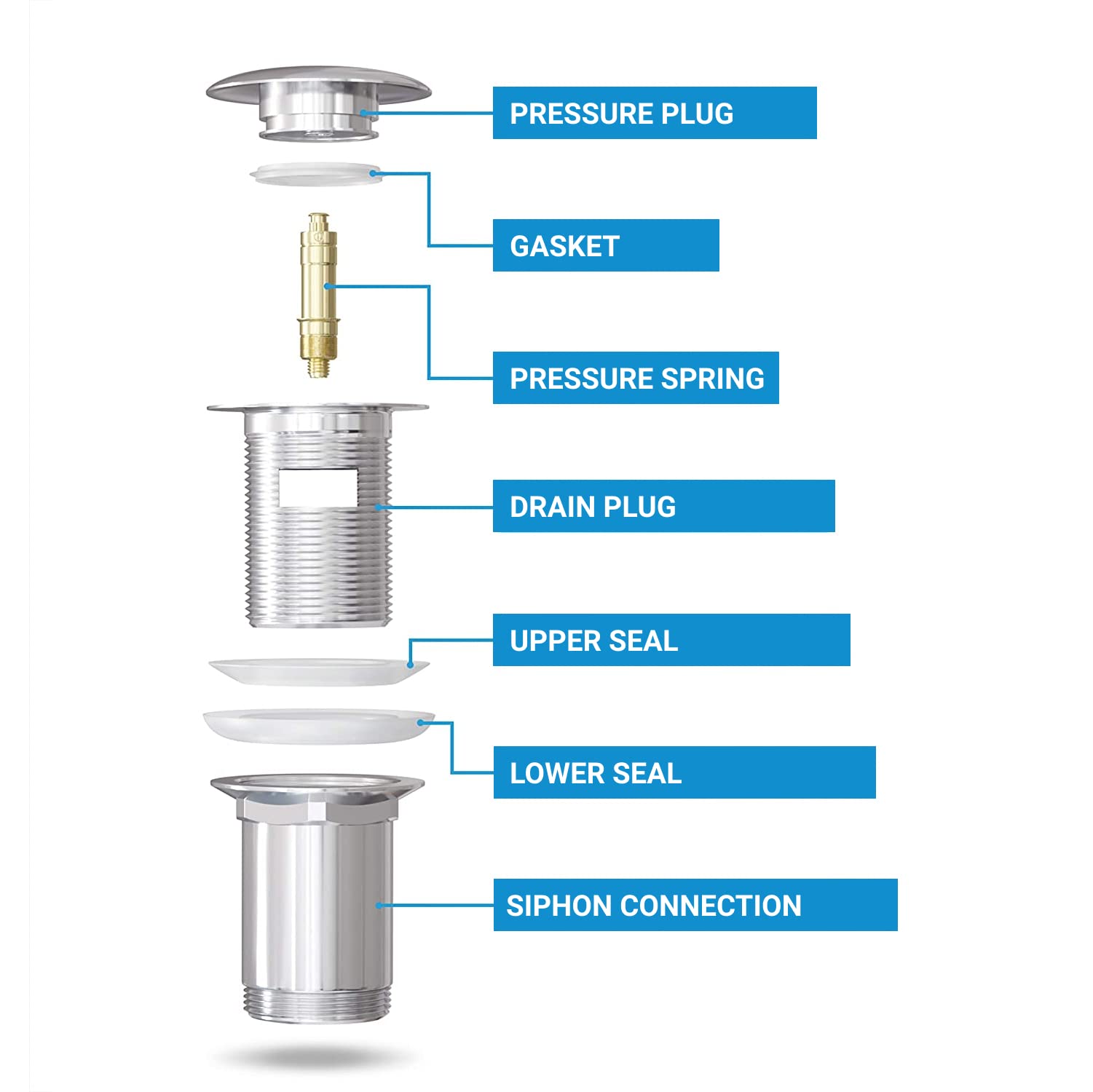 PRESSURE PLUG

GASKET

PRESSURE SPRING

DRAIN PLUG

UPPER SEAL

LOWER SEAL

SIPHON CONNECTION