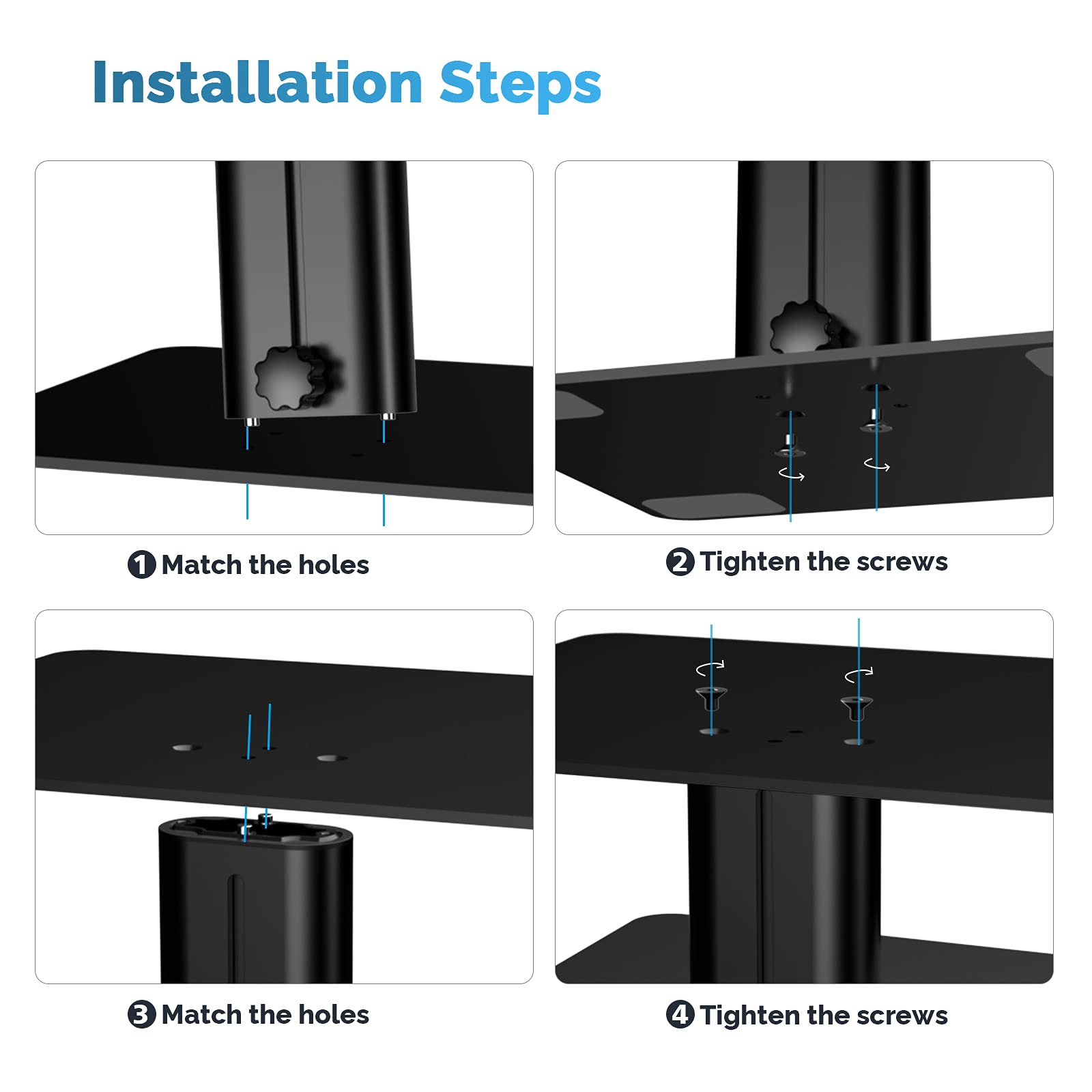 Installation Steps

1 Match the holes

2 Tighten the screws

3 Match the holes

4 Tighten the screws