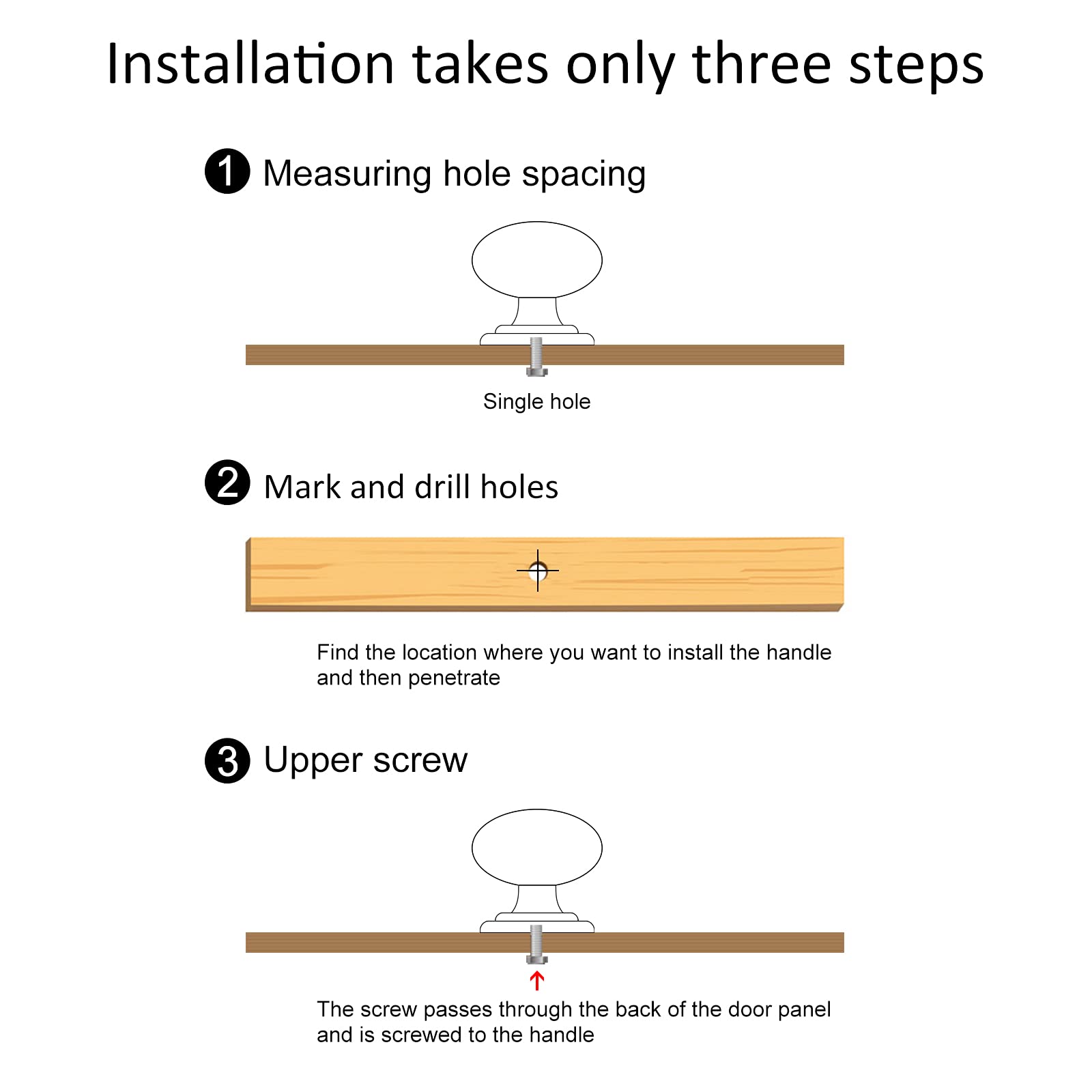 Installation takes only three steps

1 Measuring hole spacing

Single hole

2 Mark and drill holes

Find the location where you want to install the handle and then penetrate

3 Upper screw

The screw passes through the back of the door panel and is screwed to the handle