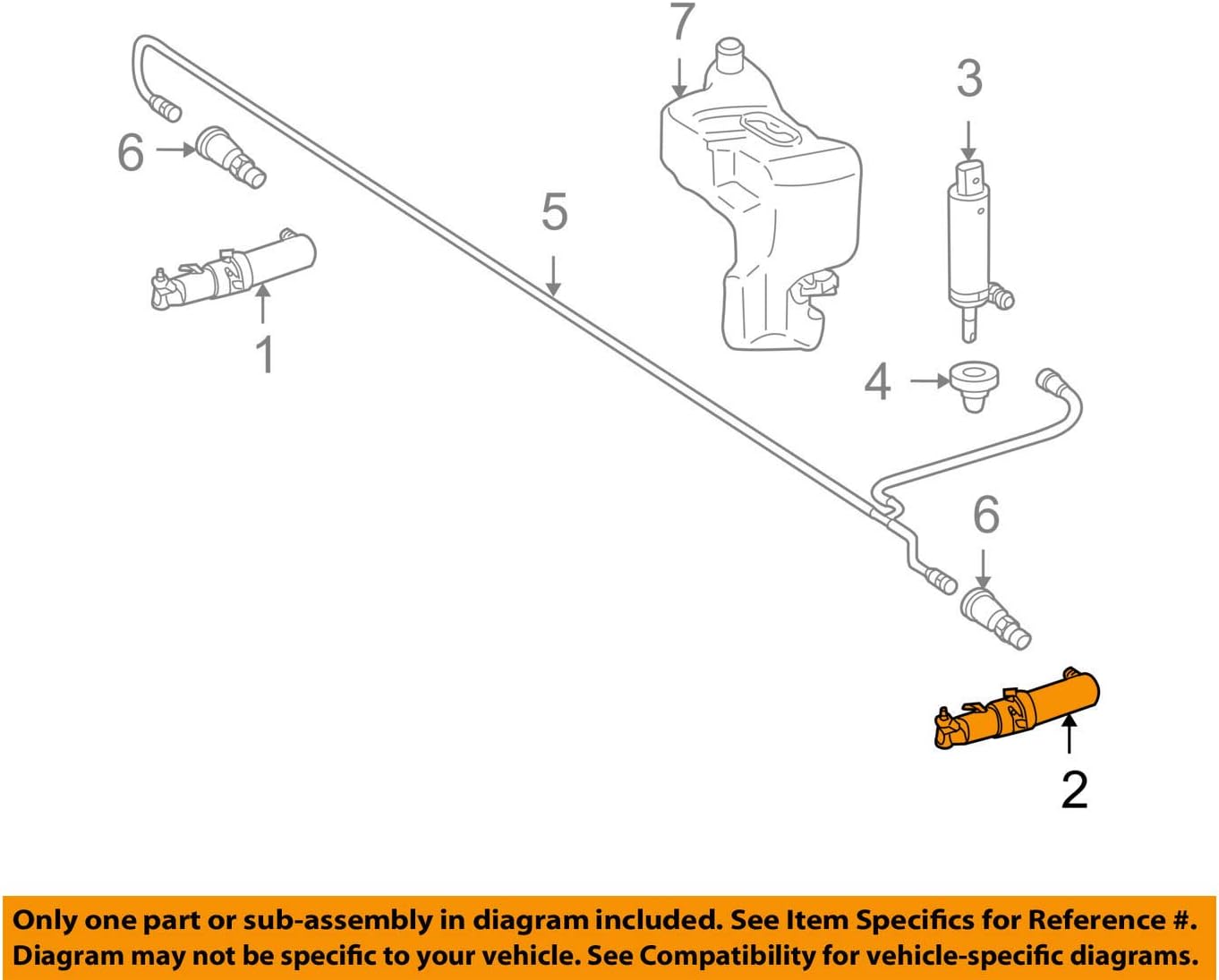 7
3
6
5
1
4
6
2

Only one part or sub-assembly in diagram included. See Item Specifics for Reference #. Diagram may not be specific to your vehicle. See Compatibility for vehicle-specific diagrams.