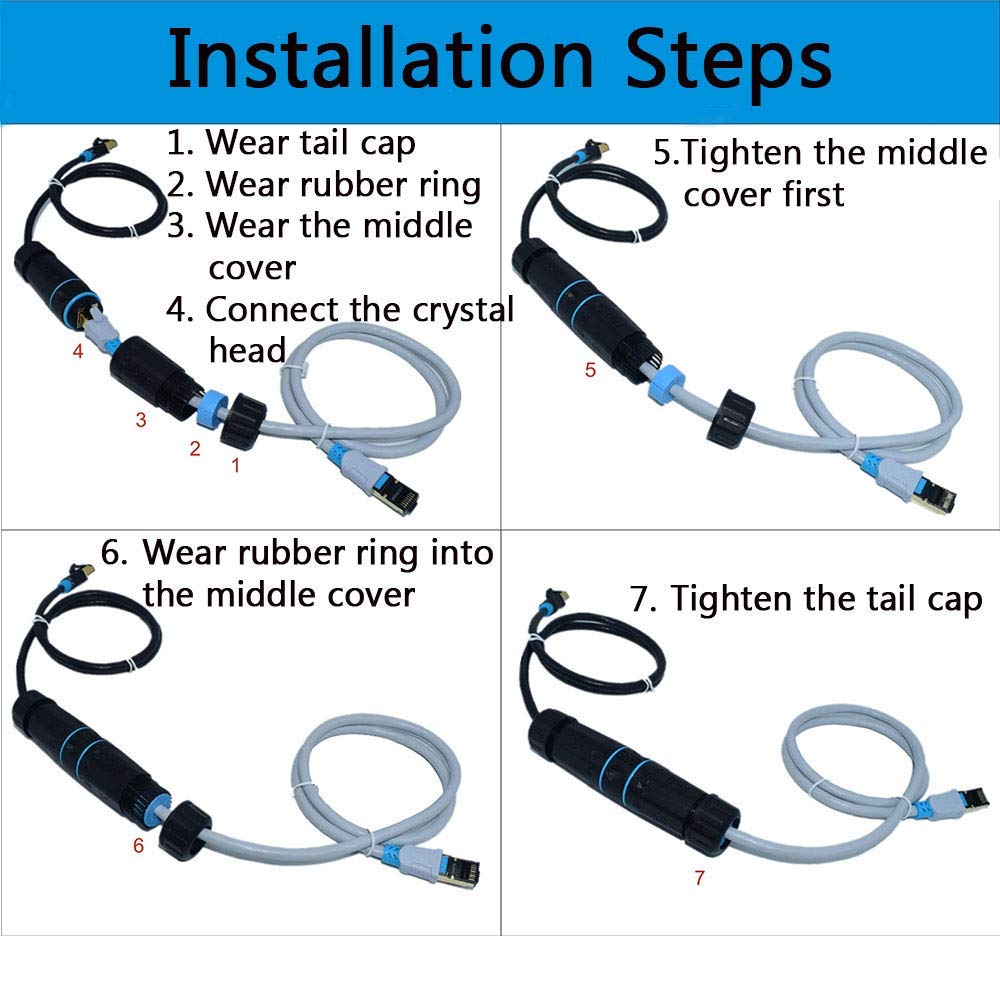 Installation Steps

1. Wear tail cap
2. Wear rubber ring
3. Wear the middle cover
4. Connect the crystal head

4
3
2
1

5.Tighten the middle cover first

5

6. Wear rubber ring into the middle cover

6

7. Tighten the tail cap

7