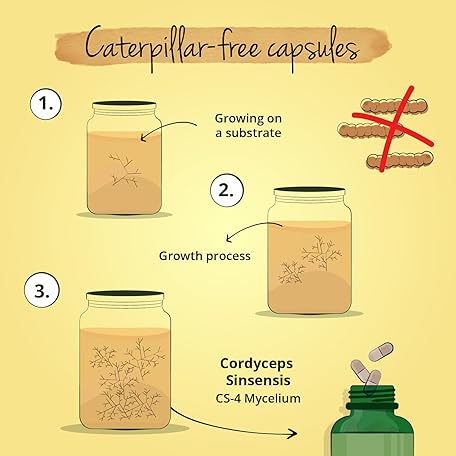 Caterpillar-free capsules

1.

Growing on a substrate

2.

Growth process

3.

Cordyceps Sinsensis
CS-4 Mycelium