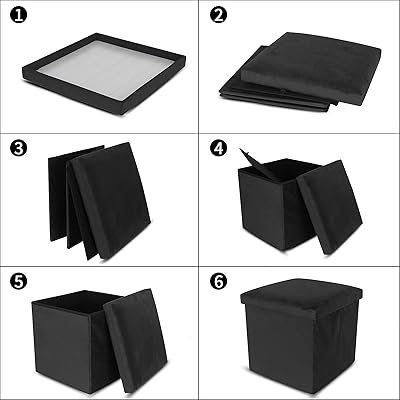 1
2
3
4
5
6