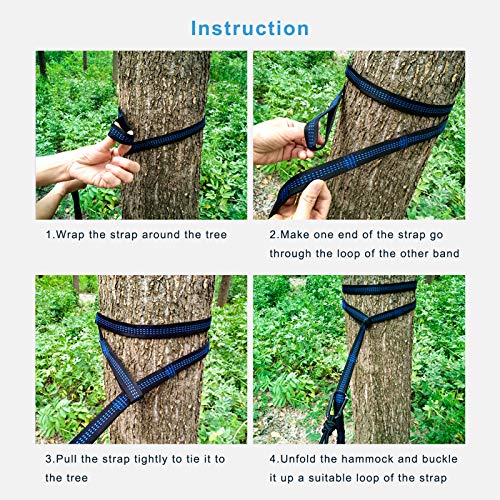 Instruction

1.Wrap the strap around the tree

2.Make one end of the strap go through the loop of the other band

3.Pull the strap tightly to tie it to the tree

4.Unfold the hammock and buckle it up a suitable loop of the strap