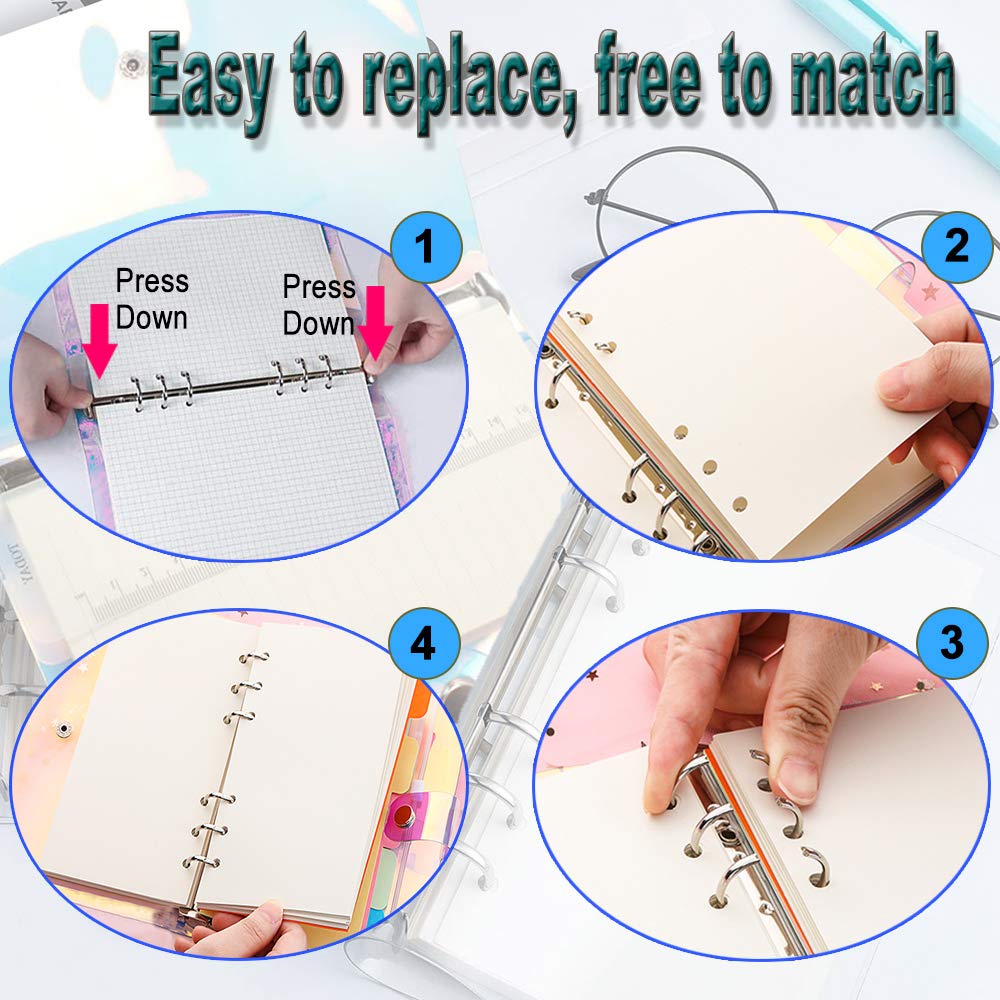 Easy to replace, free to match

1

Press Down

Press Down

2

4

3