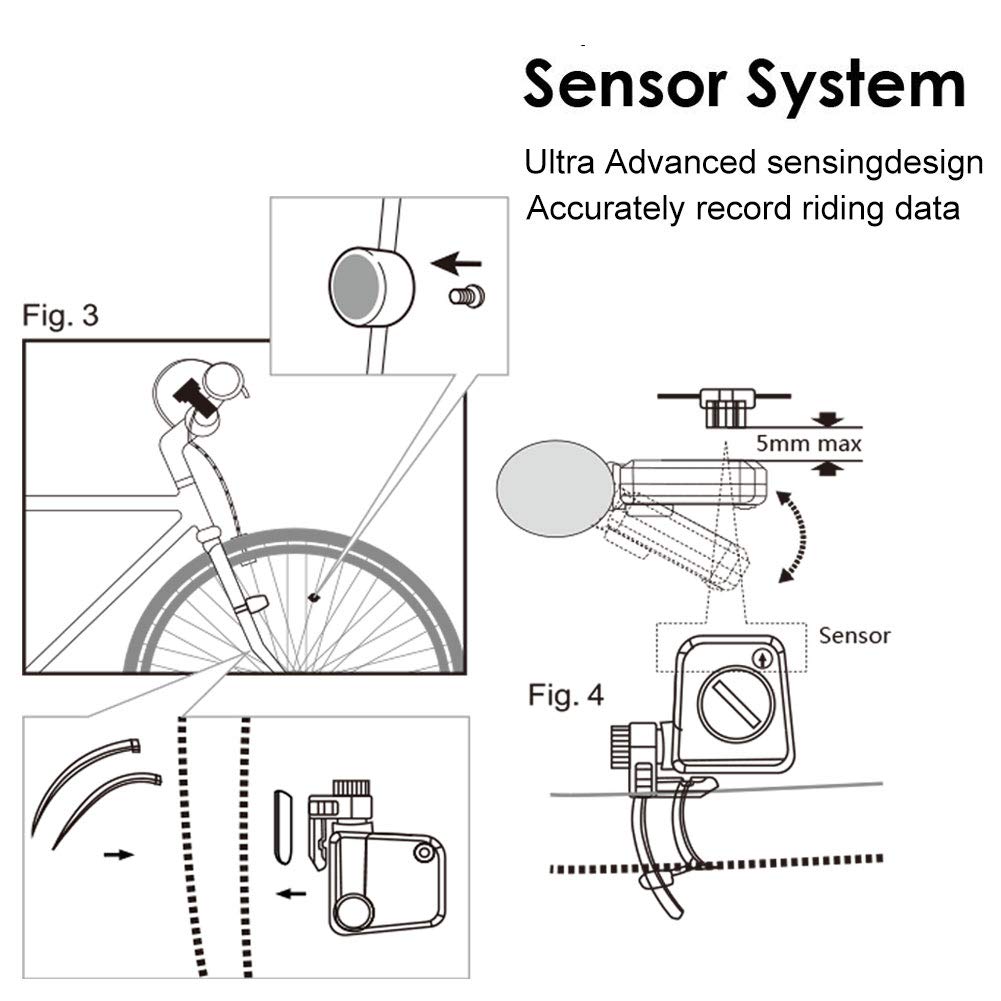 Sensor System

Ultra Advanced sensingdesign
Accurately record riding data

Fig. 3

5mm max

Sensor

Fig. 4